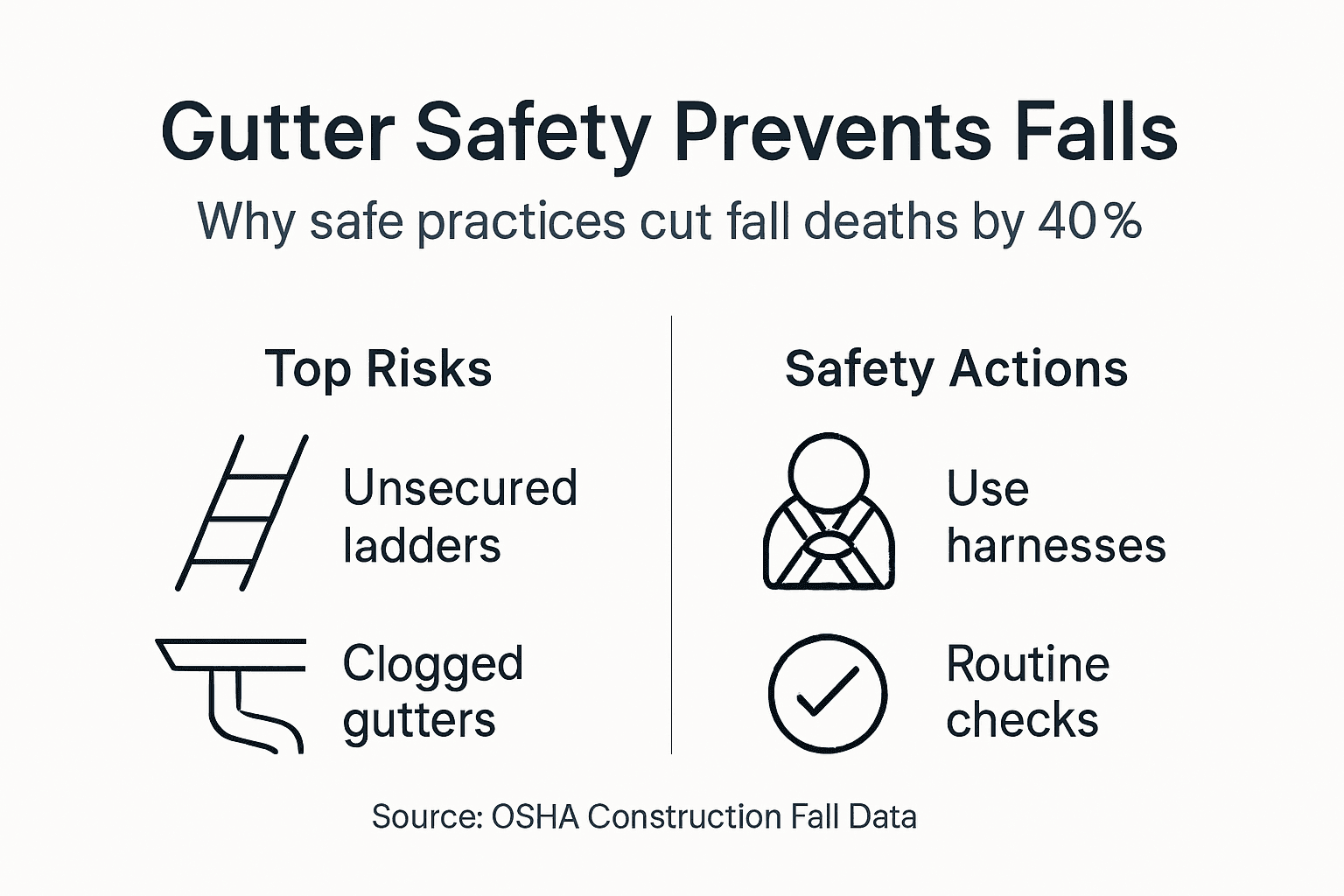 Gutter Safety Prevents Falls

Why safe practices cut fall deaths by 40%

Top Risks

Unsecured ladders

Clogged gutters

Safety Actions

Use harnesses

Routine checks

Source: OSHA Construction Fall Data