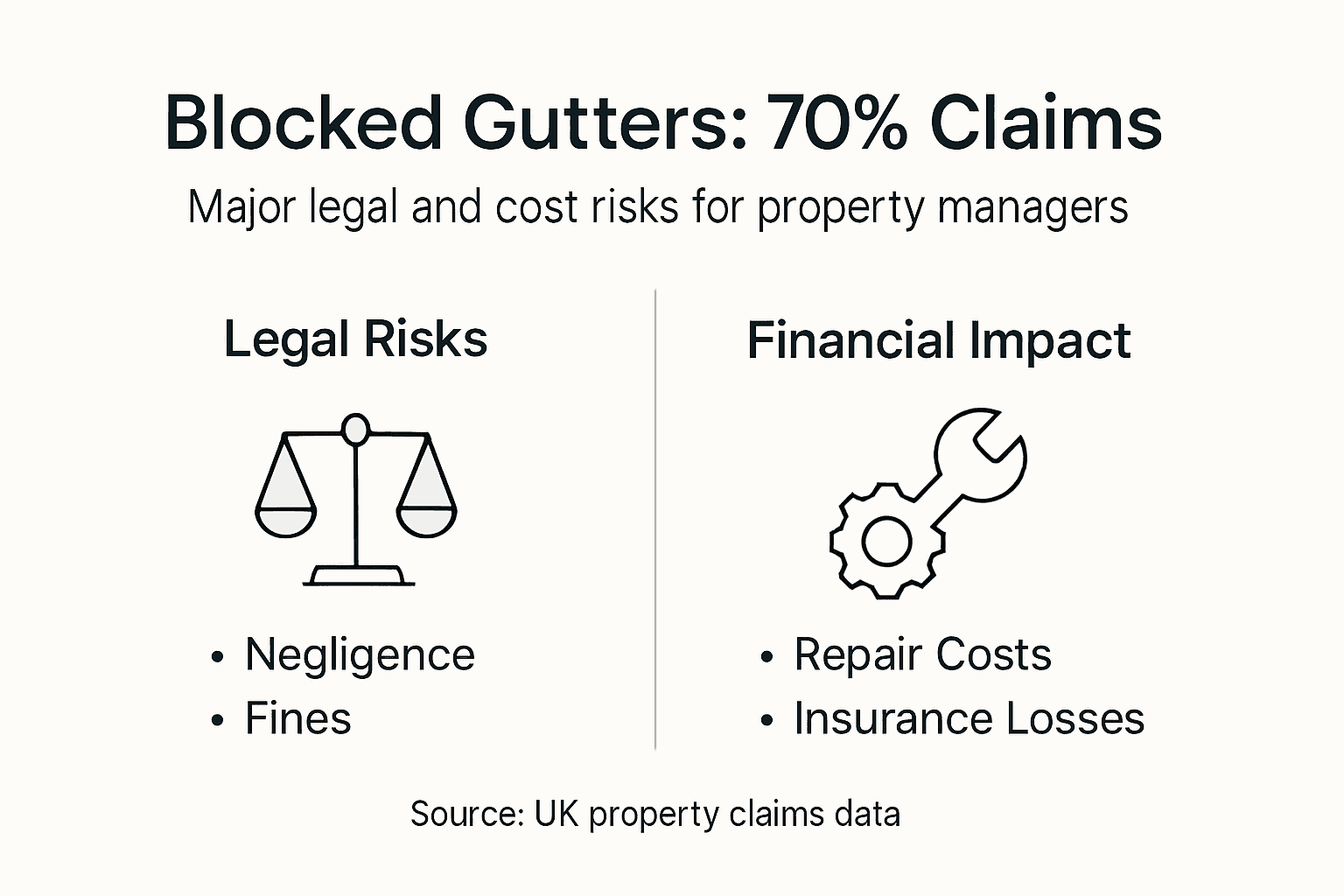 Blocked Gutters: 70% Claims

Major legal and cost risks for property managers

Legal Risks

• Negligence
• Fines

Financial Impact

• Repair Costs
• Insurance Losses

Source: UK property claims data