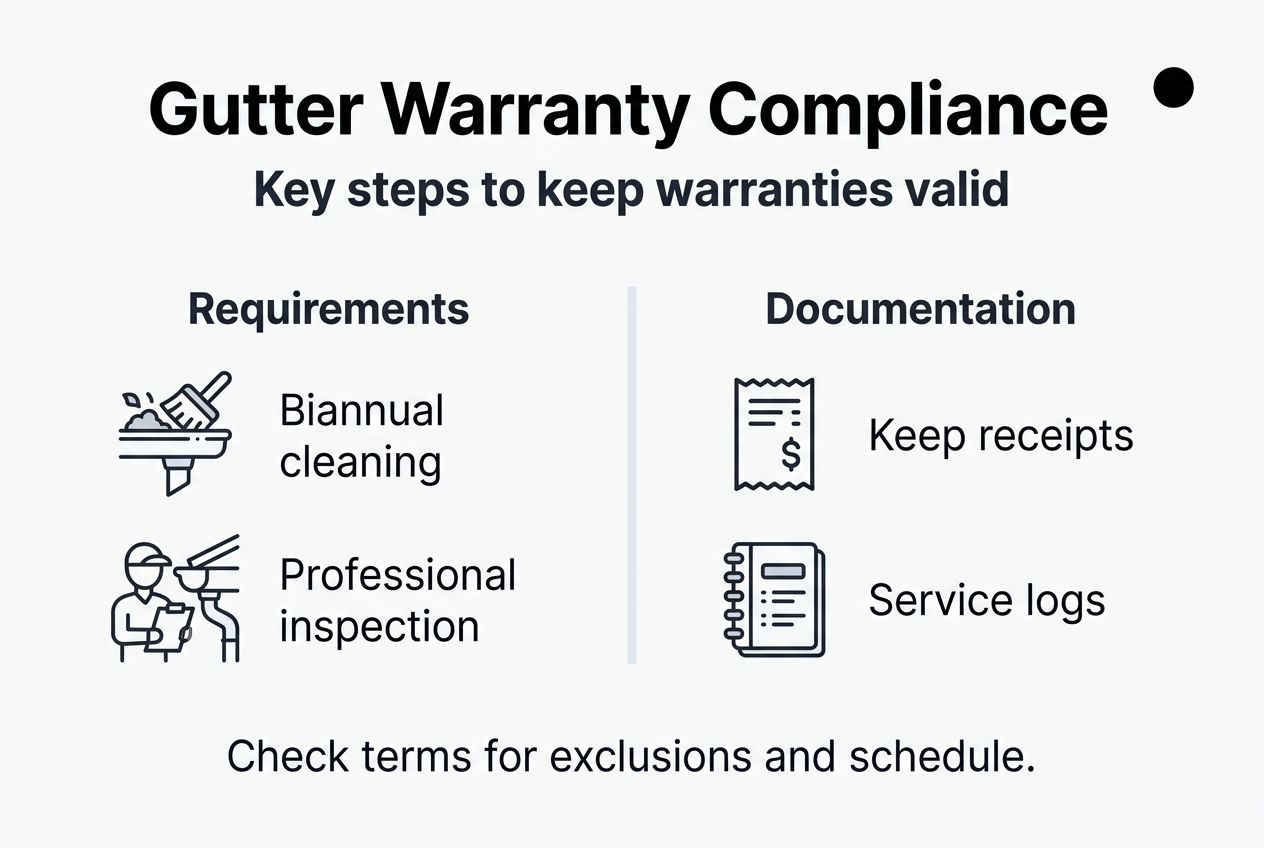 Gutter Warranty Compliance
Key steps to keep warranties valid

Requirements

Biannual cleaning

Professional inspection

Documentation

$

Keep receipts

Service logs

Check terms for exclusions and schedule.