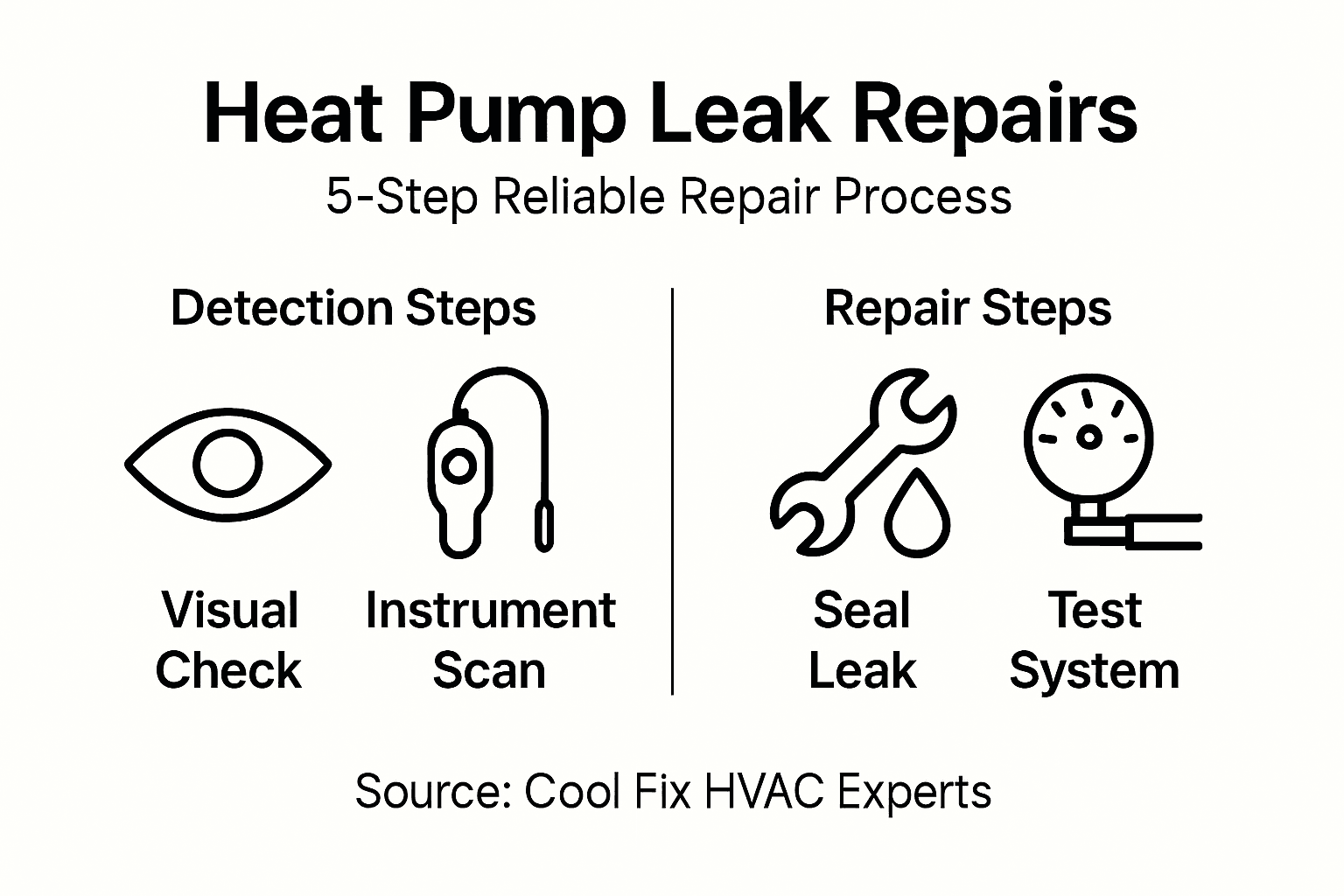 Heat Pump Leak Repairs

5-Step Reliable Repair Process

Detection Steps

Visual Check

Instrument Scan

Repair Steps

Seal Leak

Test System

Source: Cool Fix HVAC Experts