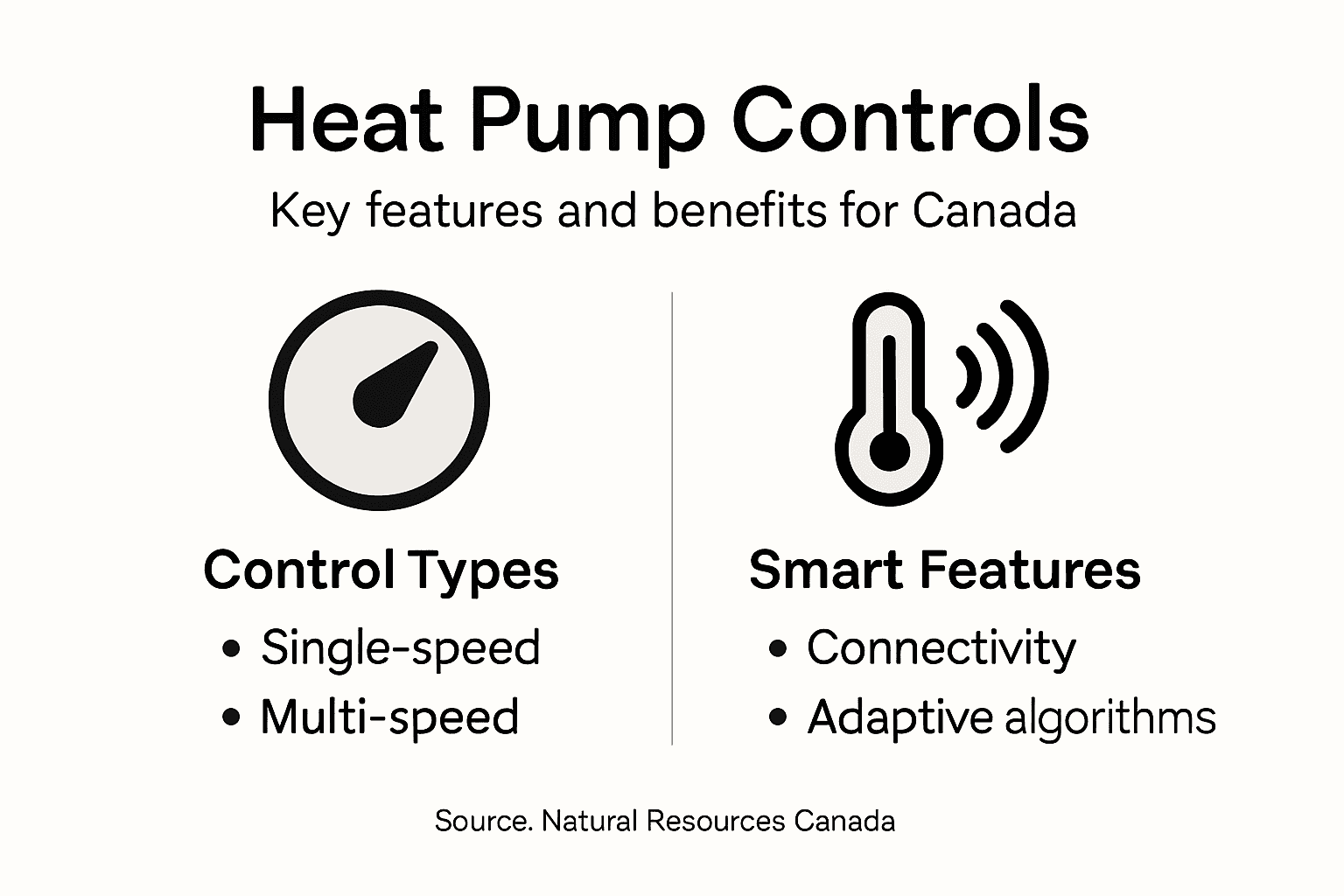 Heat Pump Controls

Key features and benefits for Canada

Control Types
• Single-speed
• Multi-speed

Smart Features
• Connectivity
• Adaptive algorithms

Source. Natural Resources Canada