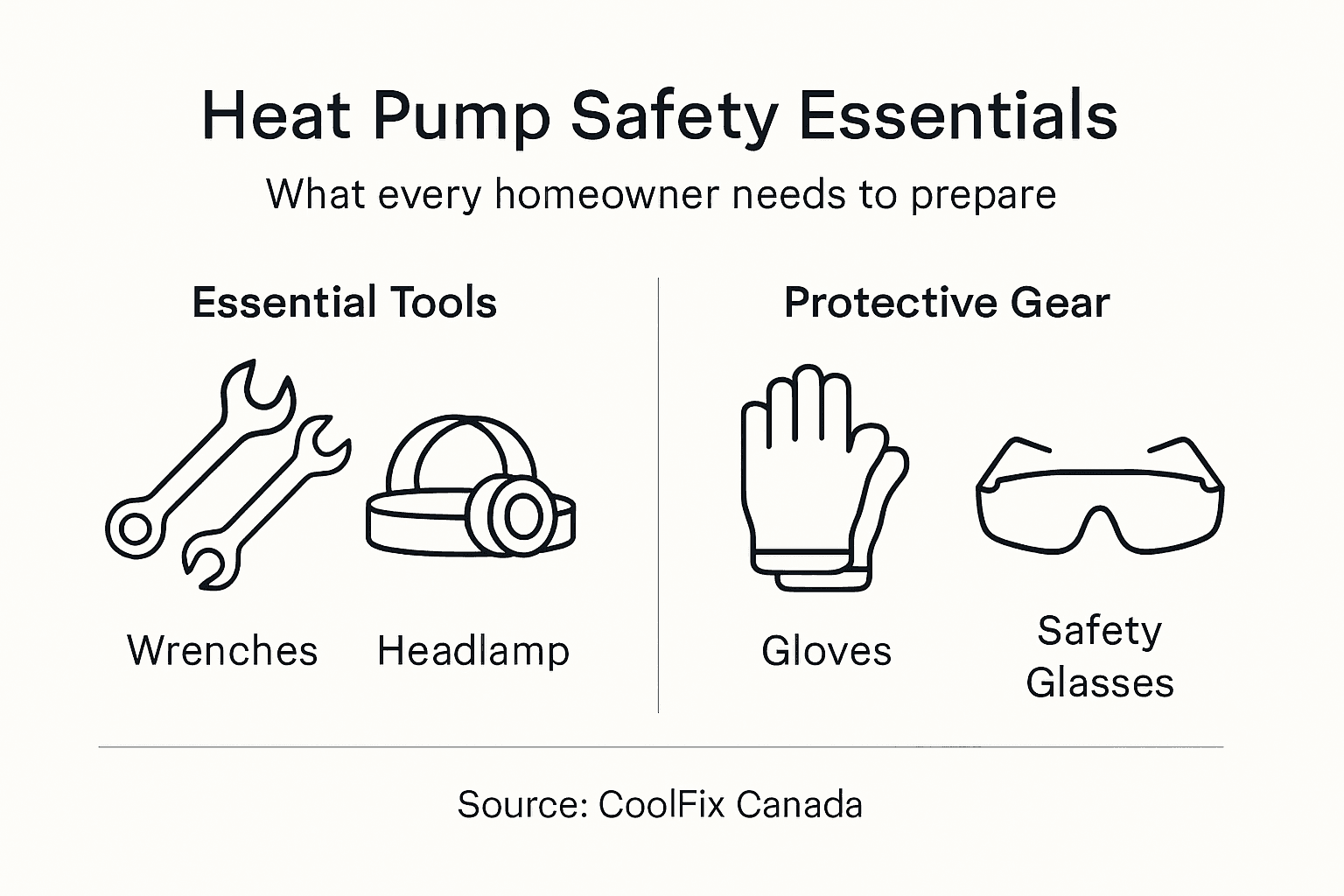 Heat Pump Safety Essentials

What every homeowner needs to prepare

Essential Tools

Wrenches

Headlamp

Protective Gear

Gloves

Safety Glasses

Source: CoolFix Canada