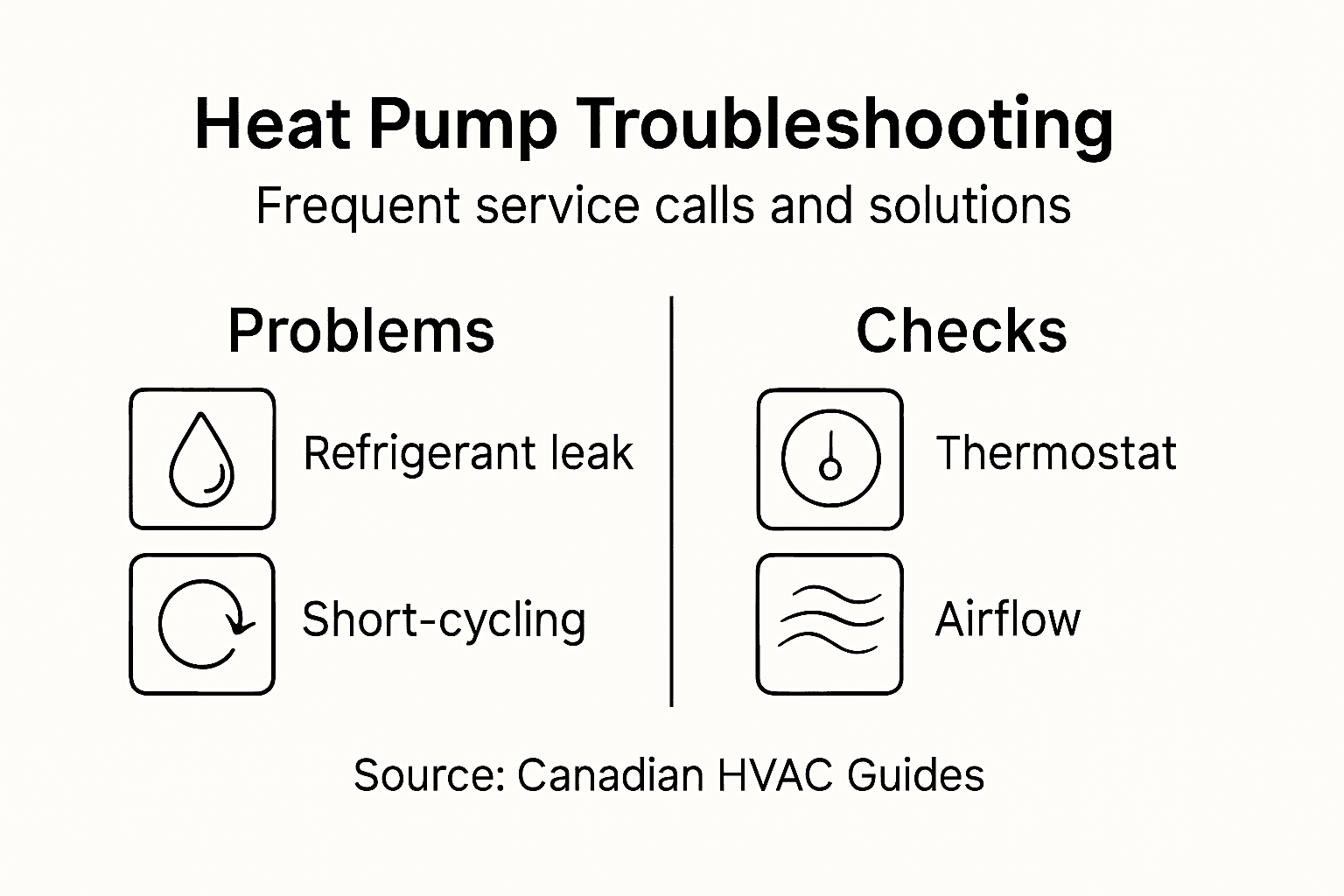 Heat Pump Troubleshooting

Frequent service calls and solutions

Problems

Refrigerant leak

Short-cycling

Checks

Thermostat

Airflow

Source: Canadian HVAC Guides