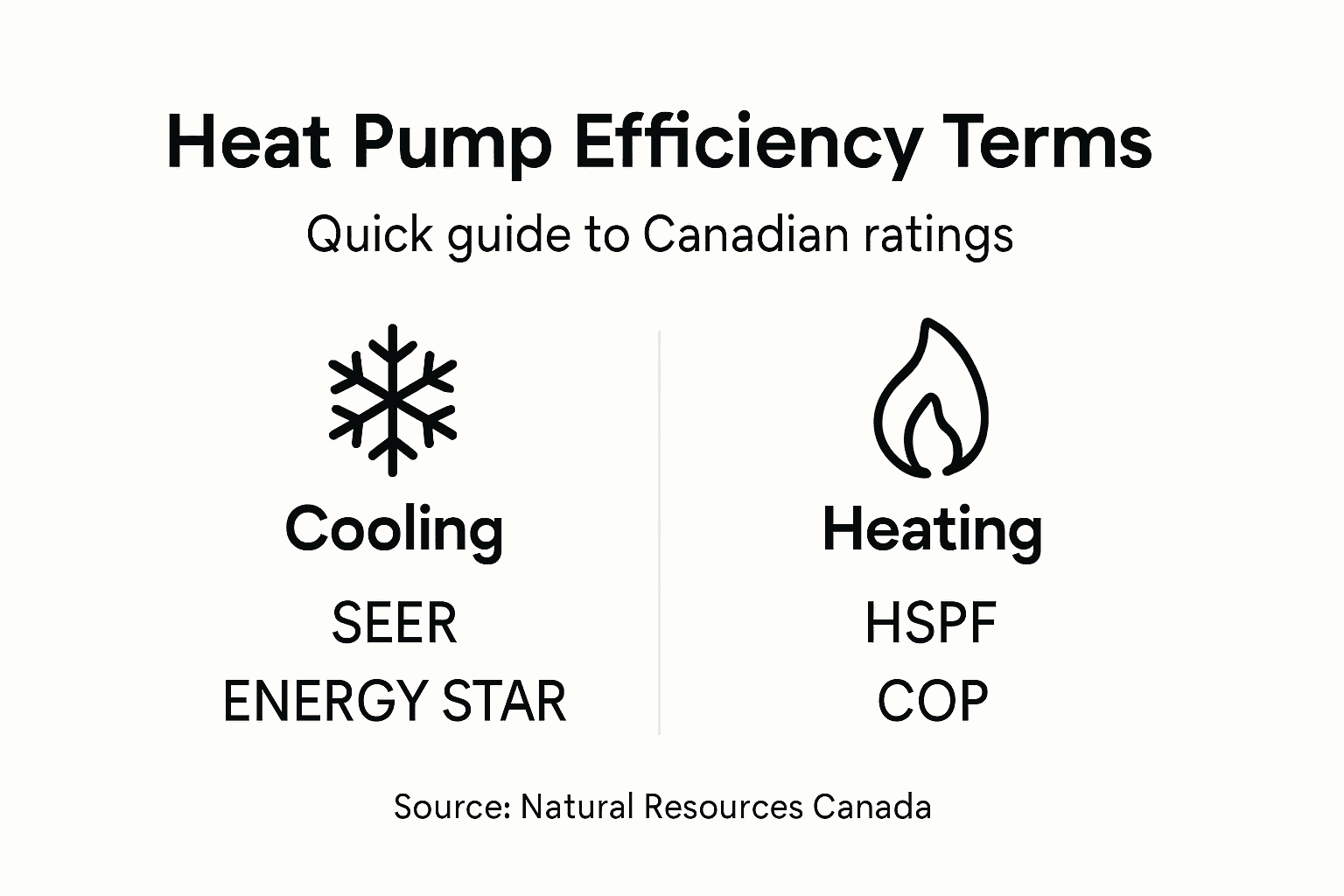 Heat Pump Efficiency Terms

Quick guide to Canadian ratings

Cooling

SEER
ENERGY STAR

Heating

HSPF
COP

Source: Natural Resources Canada