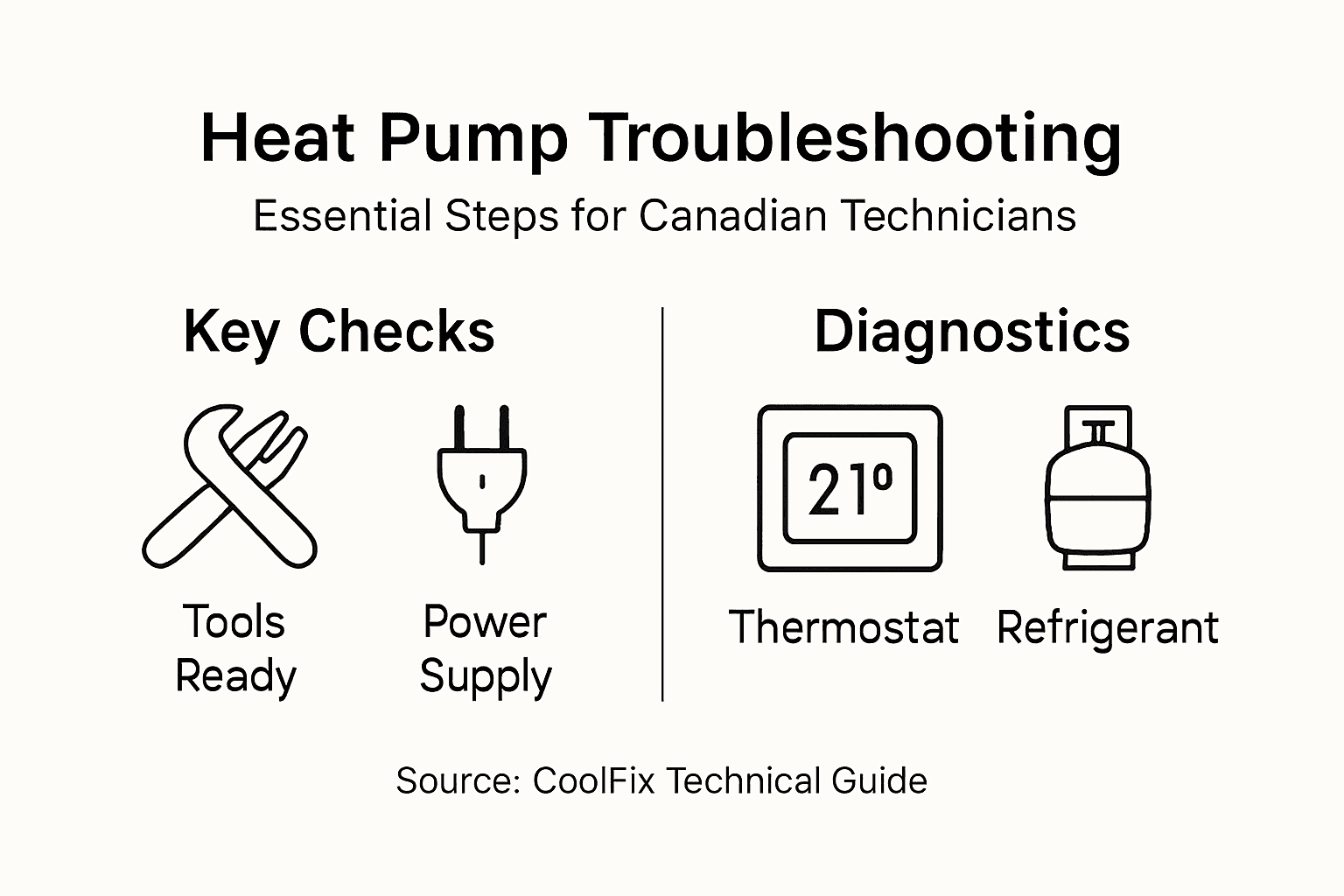 Heat Pump Troubleshooting

Essential Steps for Canadian Technicians

Key Checks

Tools Ready

Power Supply

Diagnostics

21°

Thermostat

Refrigerant

Source: CoolFix Technical Guide