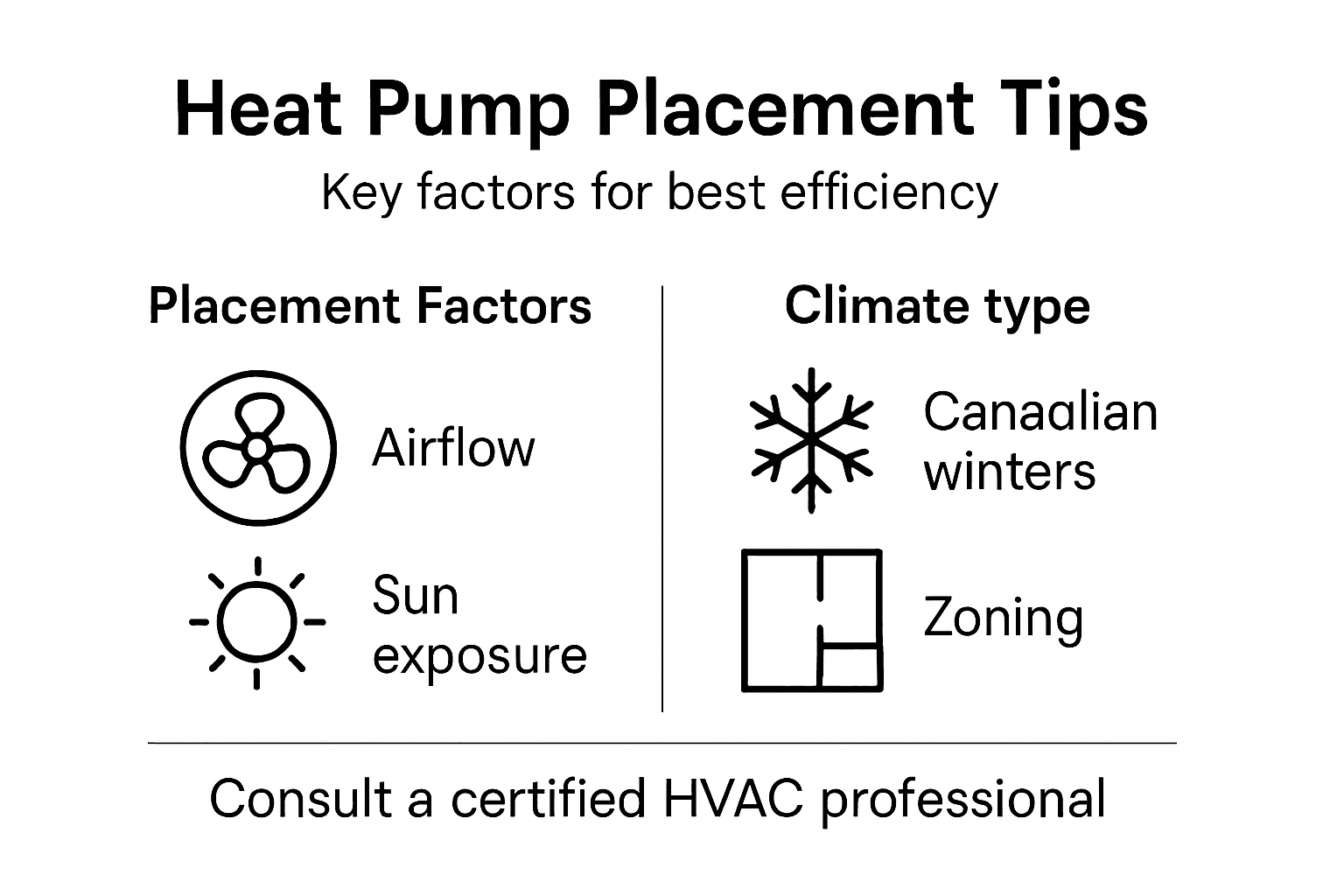 Heat Pump Placement Tips

Key factors for best efficiency

Placement Factors

Airflow

Sun exposure

Climate type

Canaalian winters

Zoning

Consult a certified HVAC professional