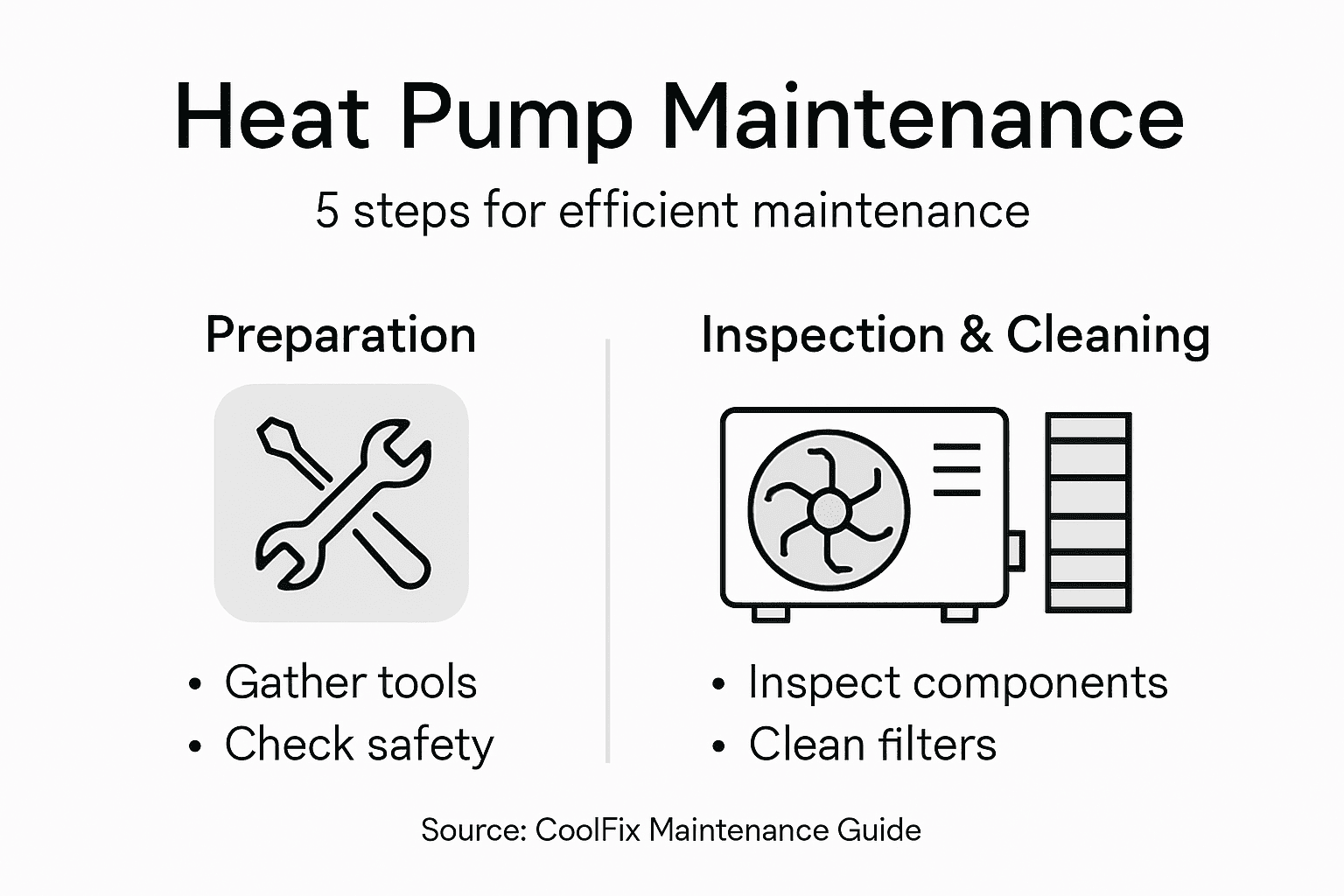 Heat Pump Maintenance

5 steps for efficient maintenance

Preparation

• Gather tools
• Check safety

Inspection & Cleaning

• Inspect components
• Clean filters

Source: CoolFix Maintenance Guide