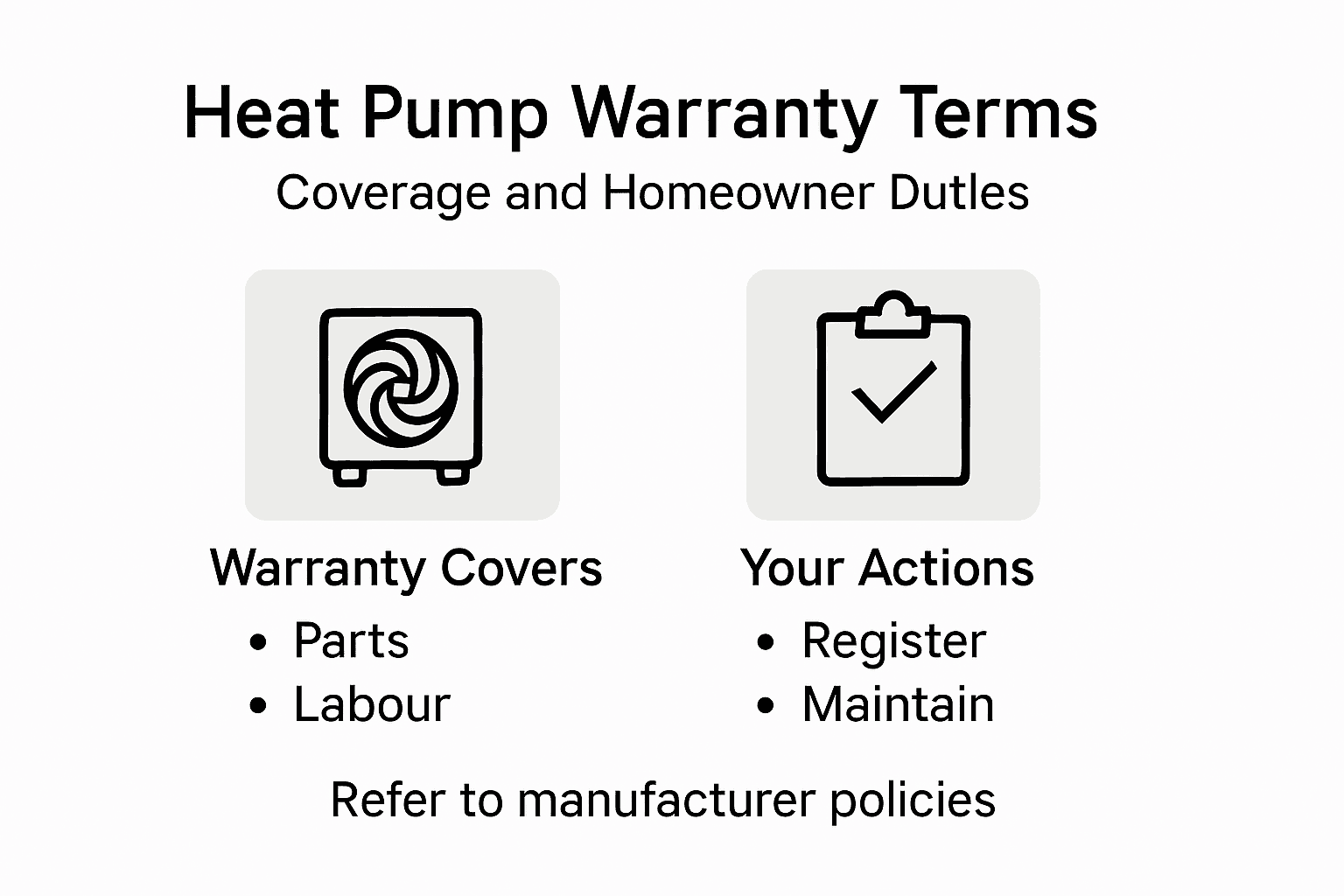 Heat Pump Warranty Terms

Coverage and Homeowner Dutles

Warranty Covers
• Parts
• Labour

Your Actions
• Register
• Maintain

Refer to manufacturer policies