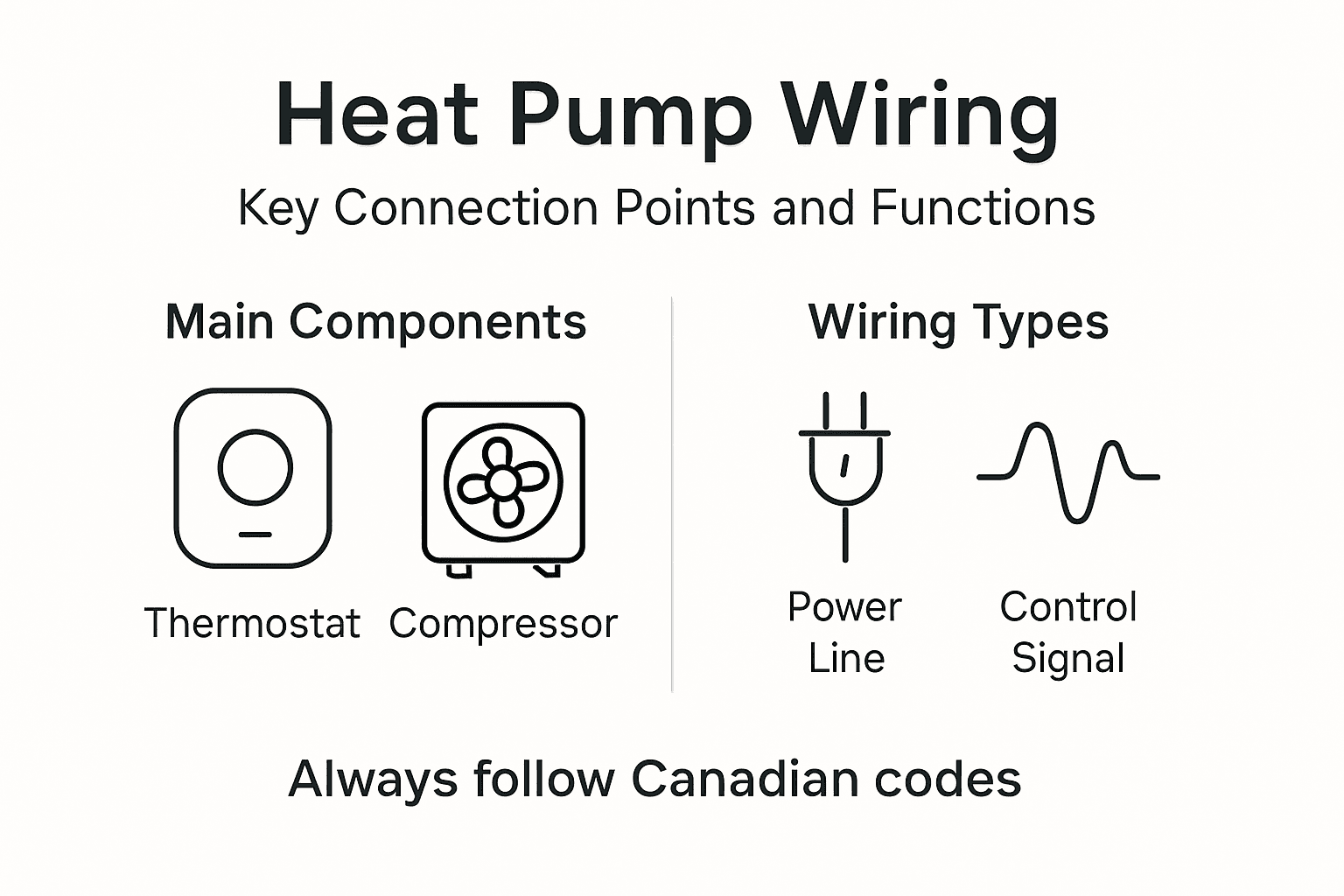 Heat Pump Wiring

Key Connection Points and Functions

Main Components

Thermostat

Compressor

Wiring Types

Power Line

Control Signal

Always follow Canadian codes