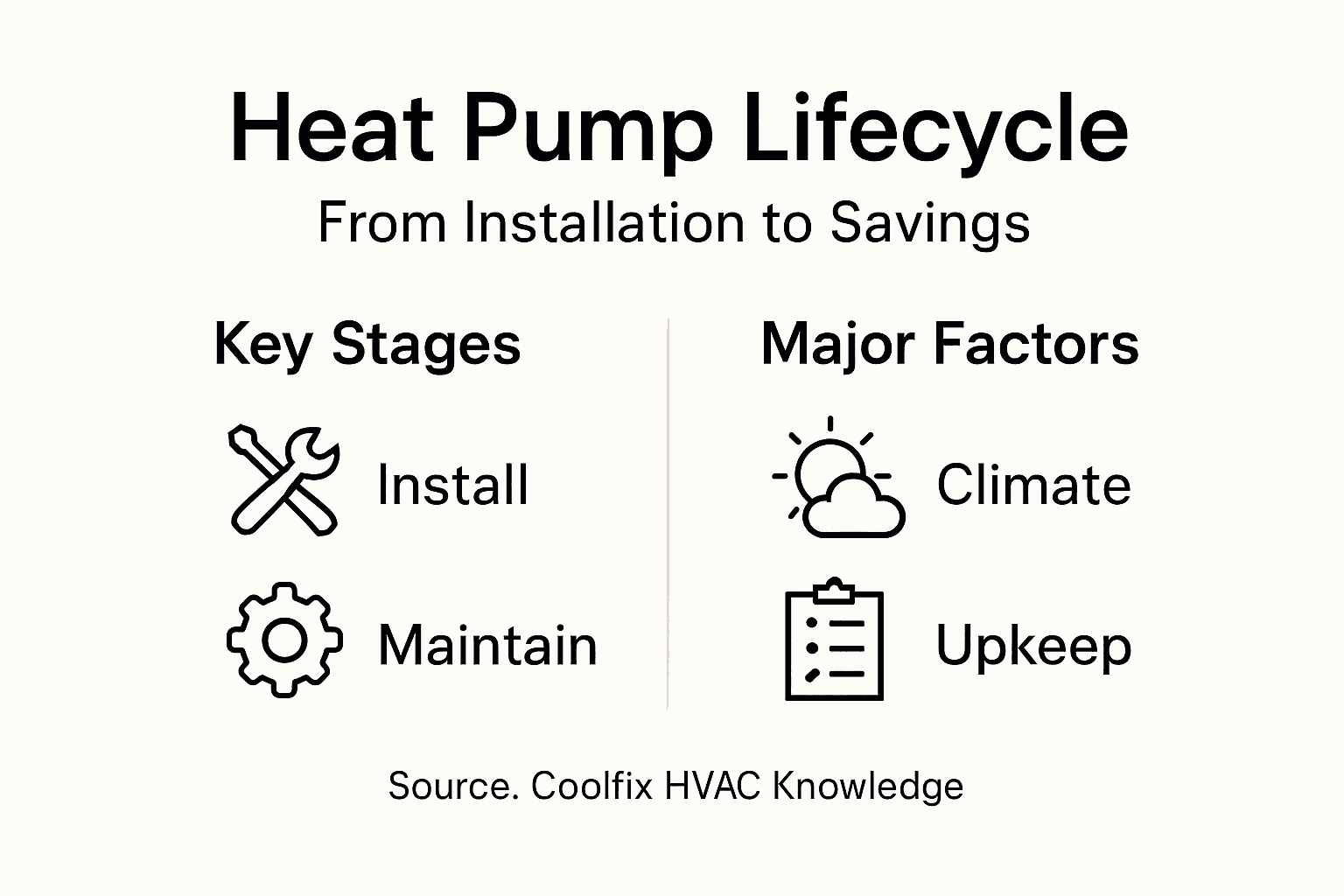 Heat Pump Lifecycle
From Installation to Savings

Key Stages

Install

Maintain

Major Factors

Climate

Upkeep

Source. Coolfix HVAC Knowledge