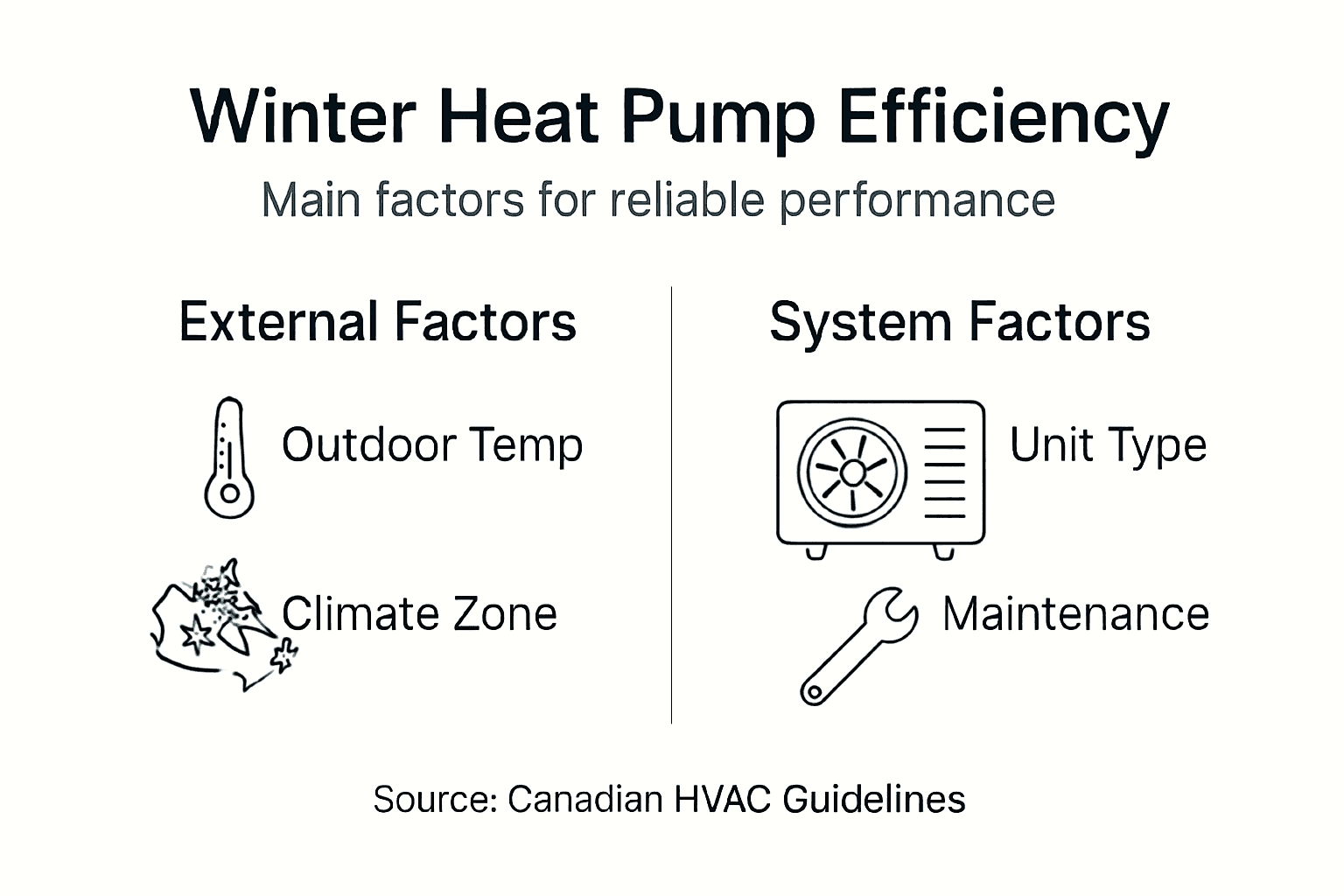 Winter Heat Pump Efficiency

Main factors for reliable performance

External Factors

Outdoor Temp

Climate Zone

System Factors

Unit Type

Maintenance

Source: Canadian HVAC Guidelines