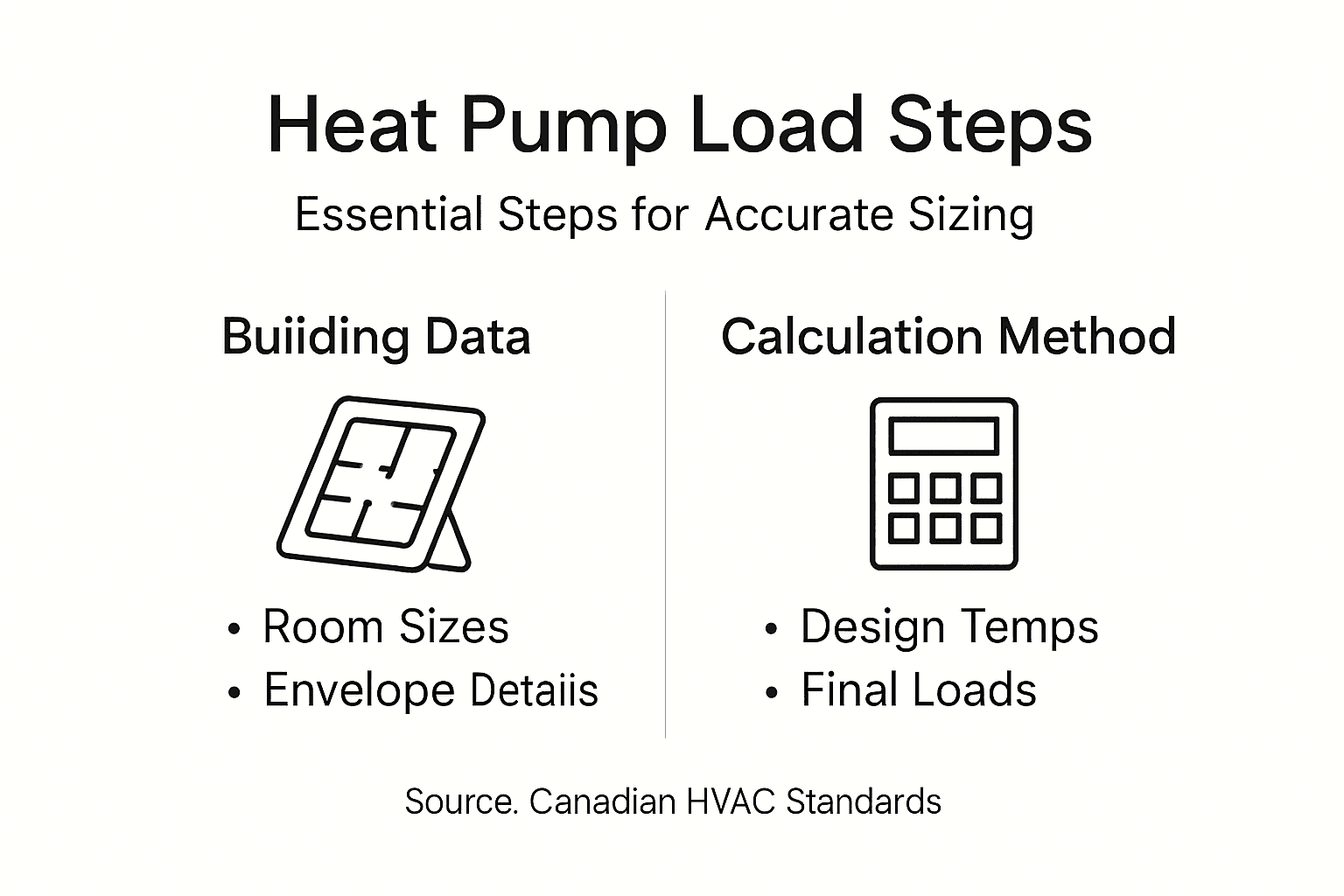 Heat Pump Load Steps

Essential Steps for Accurate Sizing

Buiiding Data

• Room Sizes
• Envelope Detaiis

Calculation Method

• Design Temps
• Final Loads

Source. Canadian HVAC Standards