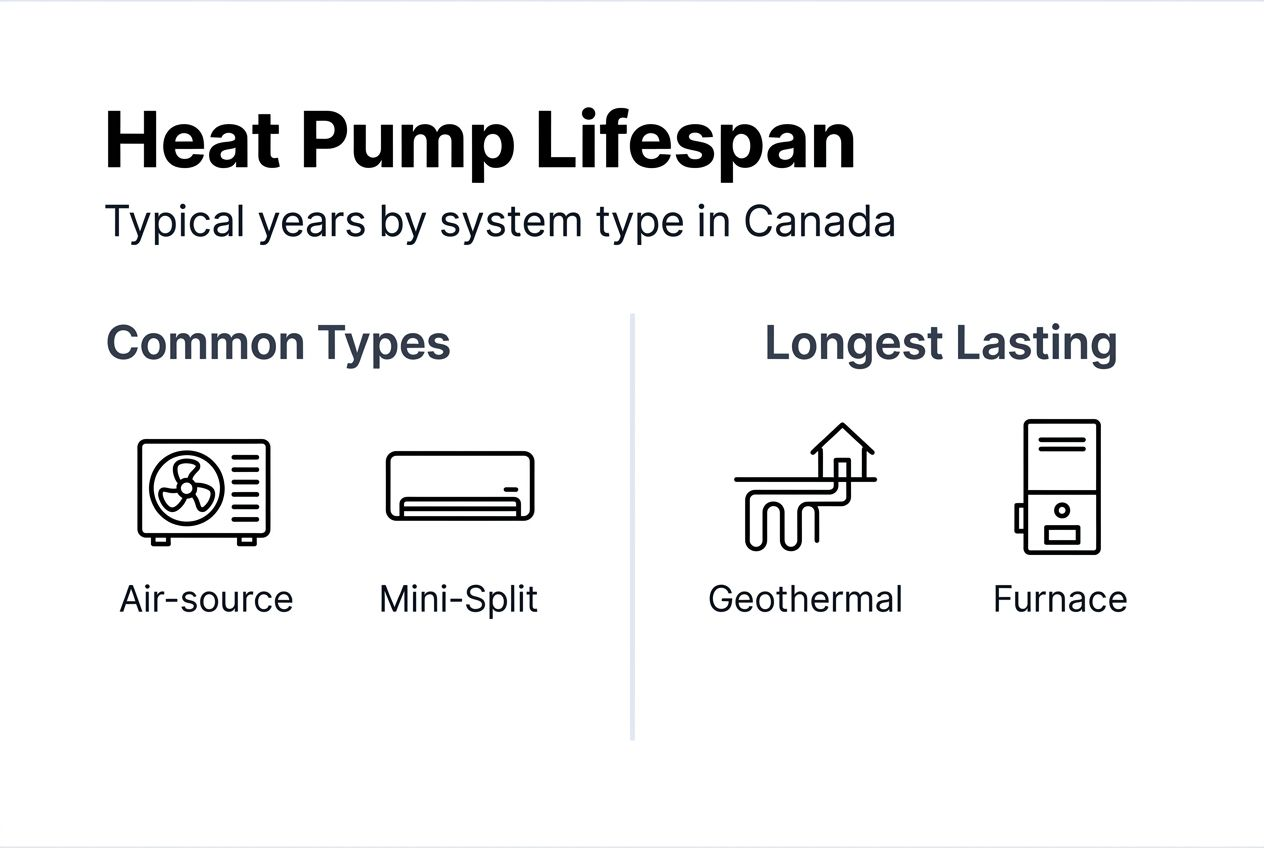 Heat Pump Lifespan

Typical years by system type in Canada

Common Types

Air-source

Mini-Split

Longest Lasting

Geothermal

Furnace