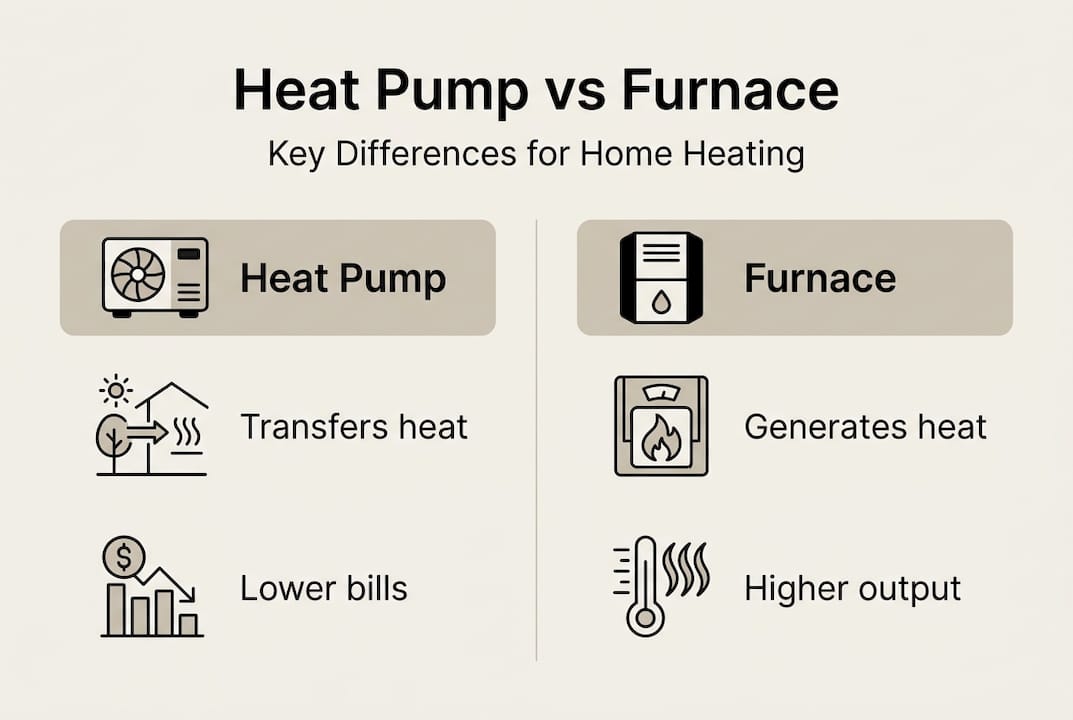 Heat Pump vs Furnace

Key Differences for Home Heating

Heat Pump

Transfers heat

Lower bills

Furnace

Generates heat

Higher output