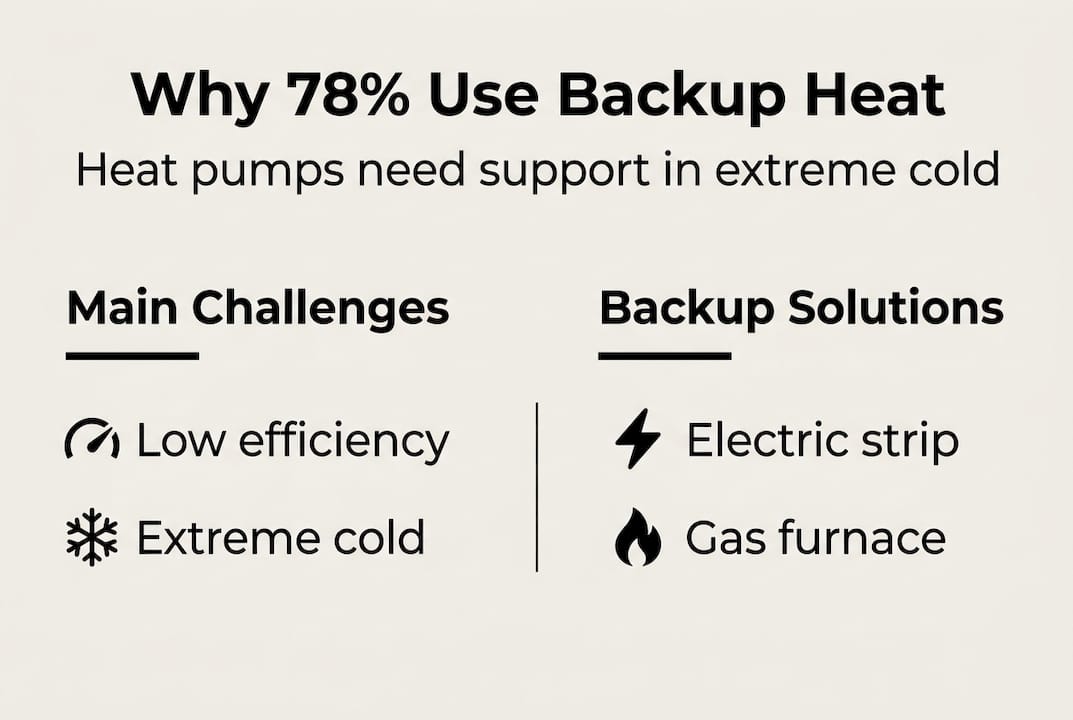 Why 78% Use Backup Heat

Heat pumps need support in extreme cold

Main Challenges

Low efficiency

Extreme cold

Backup Solutions

Electric strip

Gas furnace