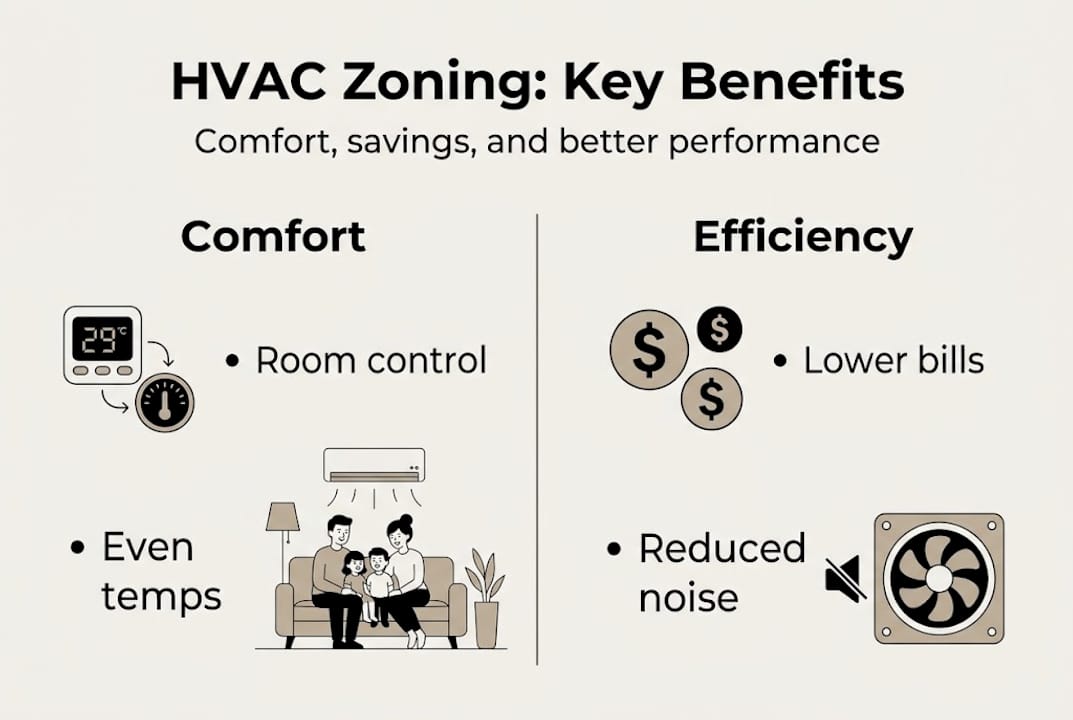 HVAC Zoning: Key Benefits

Comfort, savings, and better performance

Comfort

29°C

• Room control

• Even temps

Efficiency

$ $ $

• Lower bills

• Reduced noise