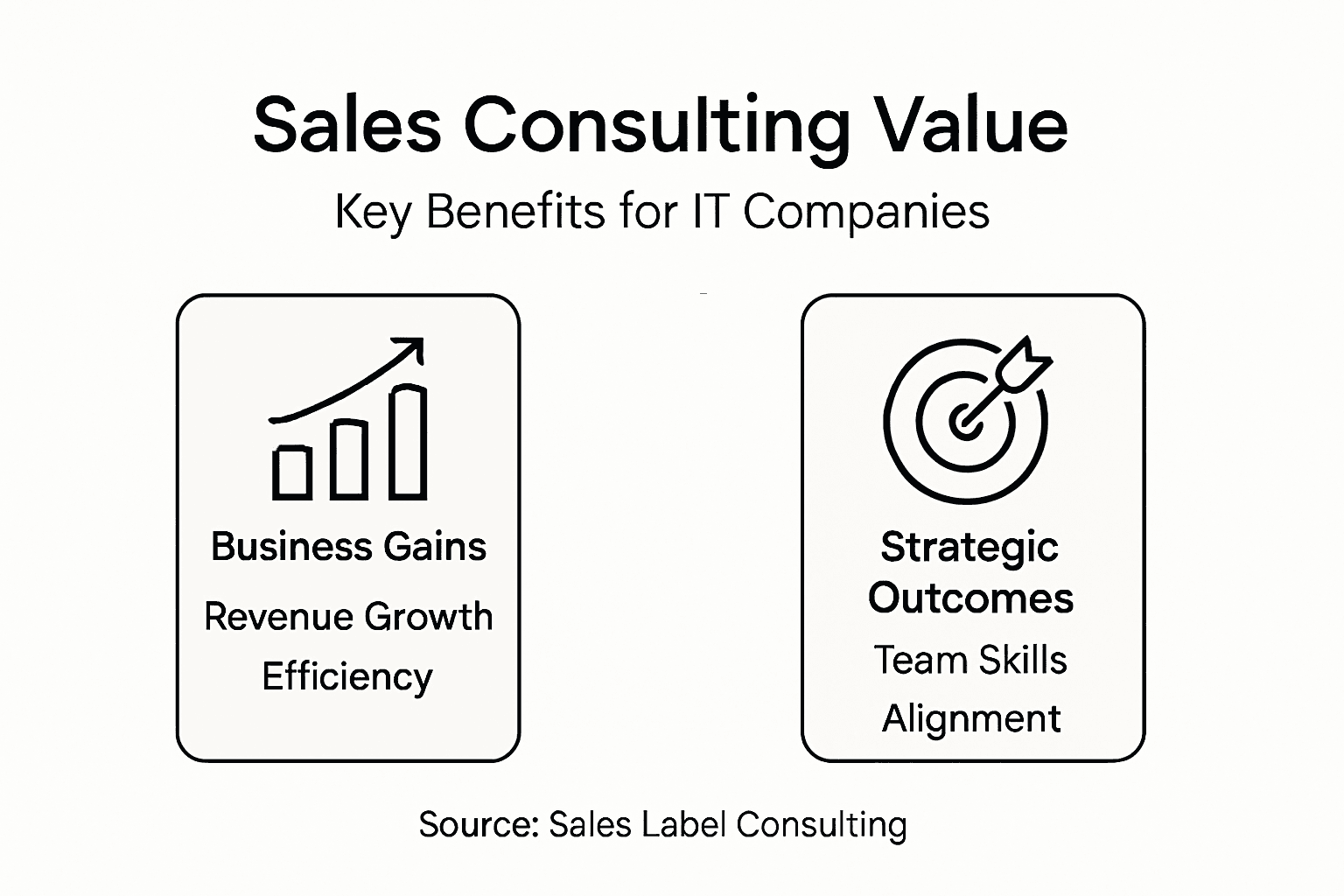 Sales Consulting Value

Key Benefits for IT Companies

Business Gains

Revenue Growth

Efficiency

Strategic Outcomes

Team Skills

Alignment

Source: Sales Label Consulting