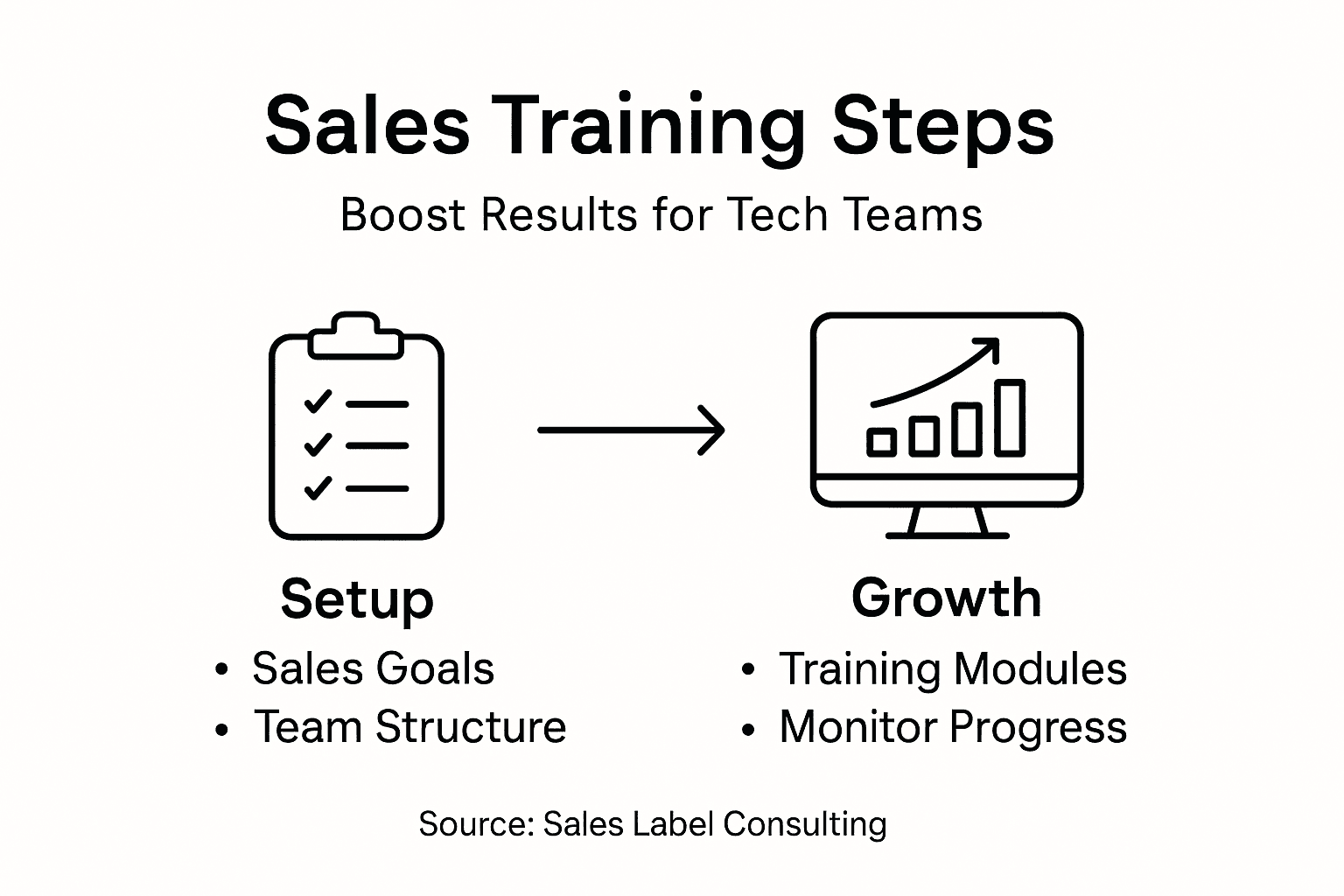 Sales Training Steps

Boost Results for Tech Teams

Setup
• Sales Goals
• Team Structure

Growth
• Training Modules
• Monitor Progress

Source: Sales Label Consulting