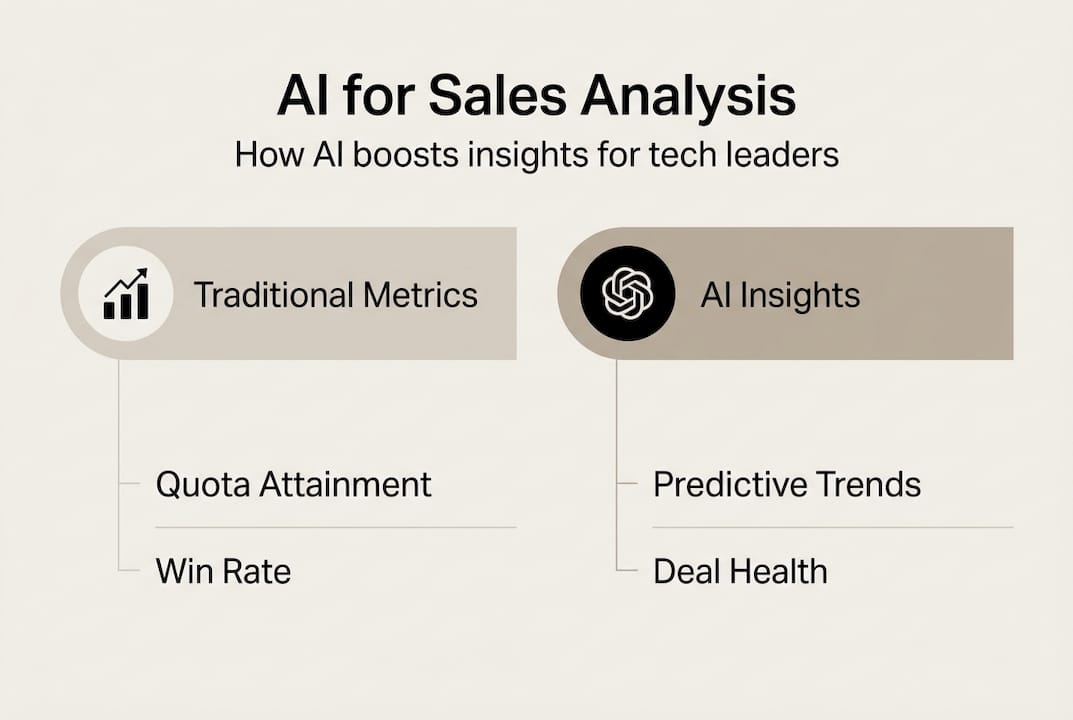 AI for Sales Analysis
How AI boosts insights for tech leaders

Traditional Metrics

Quota Attainment

Win Rate

AI Insights

Predictive Trends

Deal Health