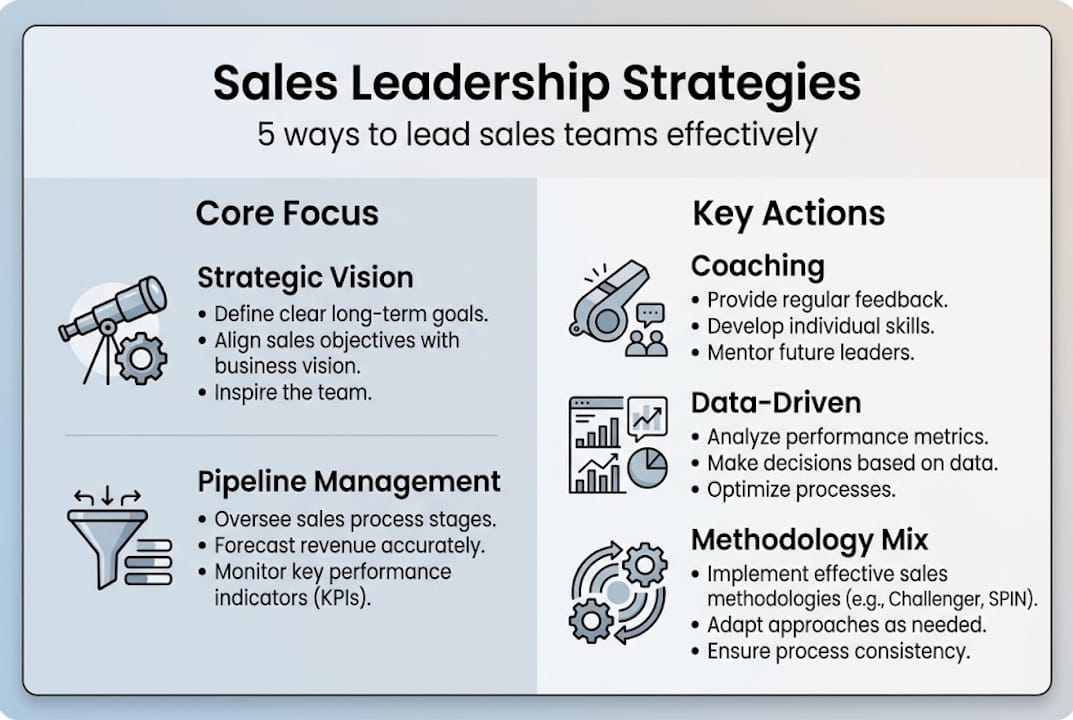 Sales Leadership Strategies
5 ways to lead sales teams effectively

Core Focus

Strategic Vision
• Define clear long-term goals.
• Align sales objectives with business vision.
• Inspire the team.

Pipeline Management
• Oversee sales process stages.
• Forecast revenue accurately.
• Monitor key performance indicators (KPIs).

Key Actions

Coaching
• Provide regular feedback.
• Develop individual skills.
• Mentor future leaders.

Data-Driven
• Analyze performance metrics.
• Make decisions based on data.
• Optimize processes.

Methodology Mix
• Implement effective sales methodologies (e.g., Challenger, SPIN).
• Adapt approaches as needed.
• Ensure process consistency.