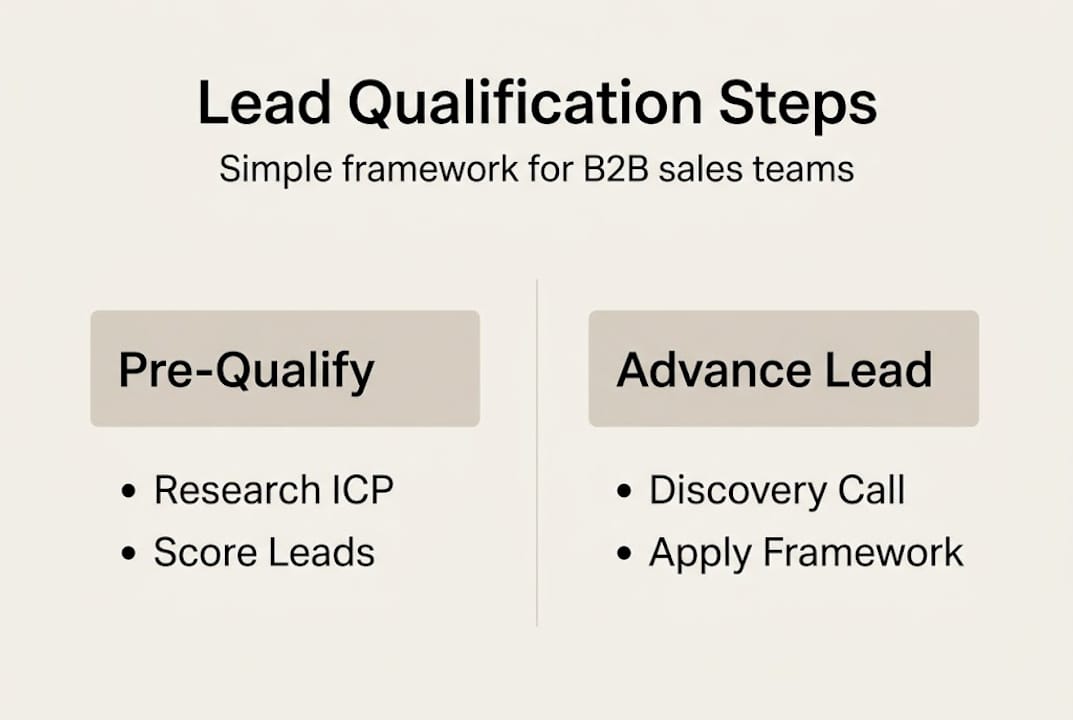 Lead Qualification Steps

Simple framework for B2B sales teams

Pre-Qualify

• Research ICP
• Score Leads

Advance Lead

• Discovery Call
• Apply Framework