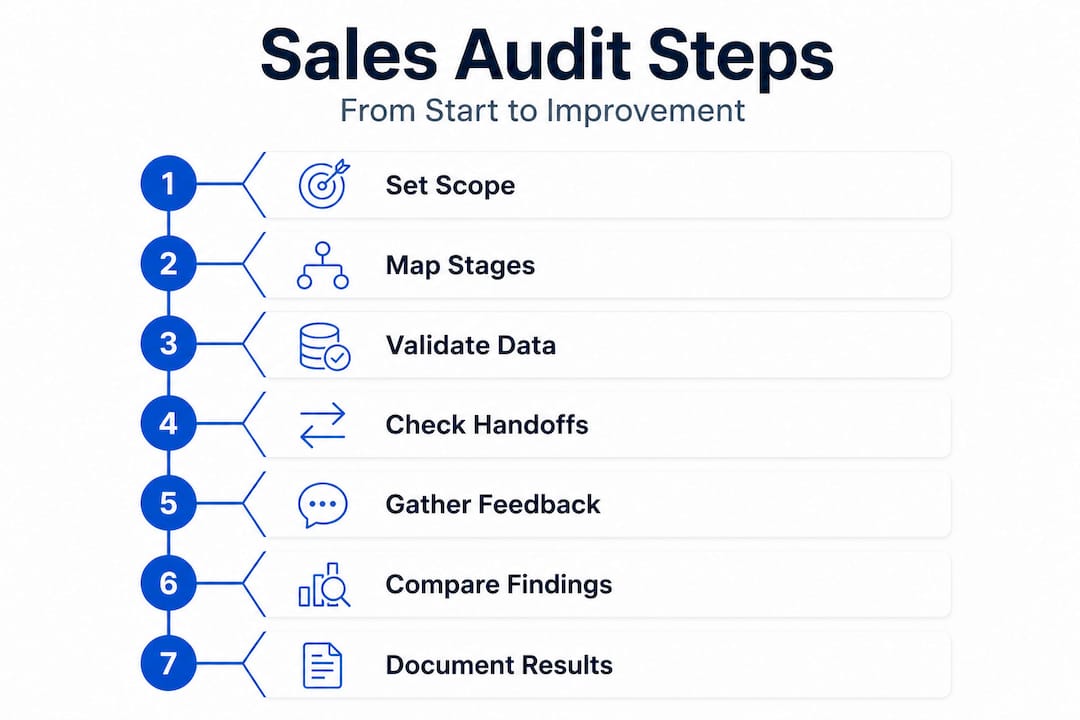 Sales Audit Steps
From Start to Improvement

1 Set Scope

2 Map Stages

3 Validate Data

4 Check Handoffs

5 Gather Feedback

6 Compare Findings

7 Document Results