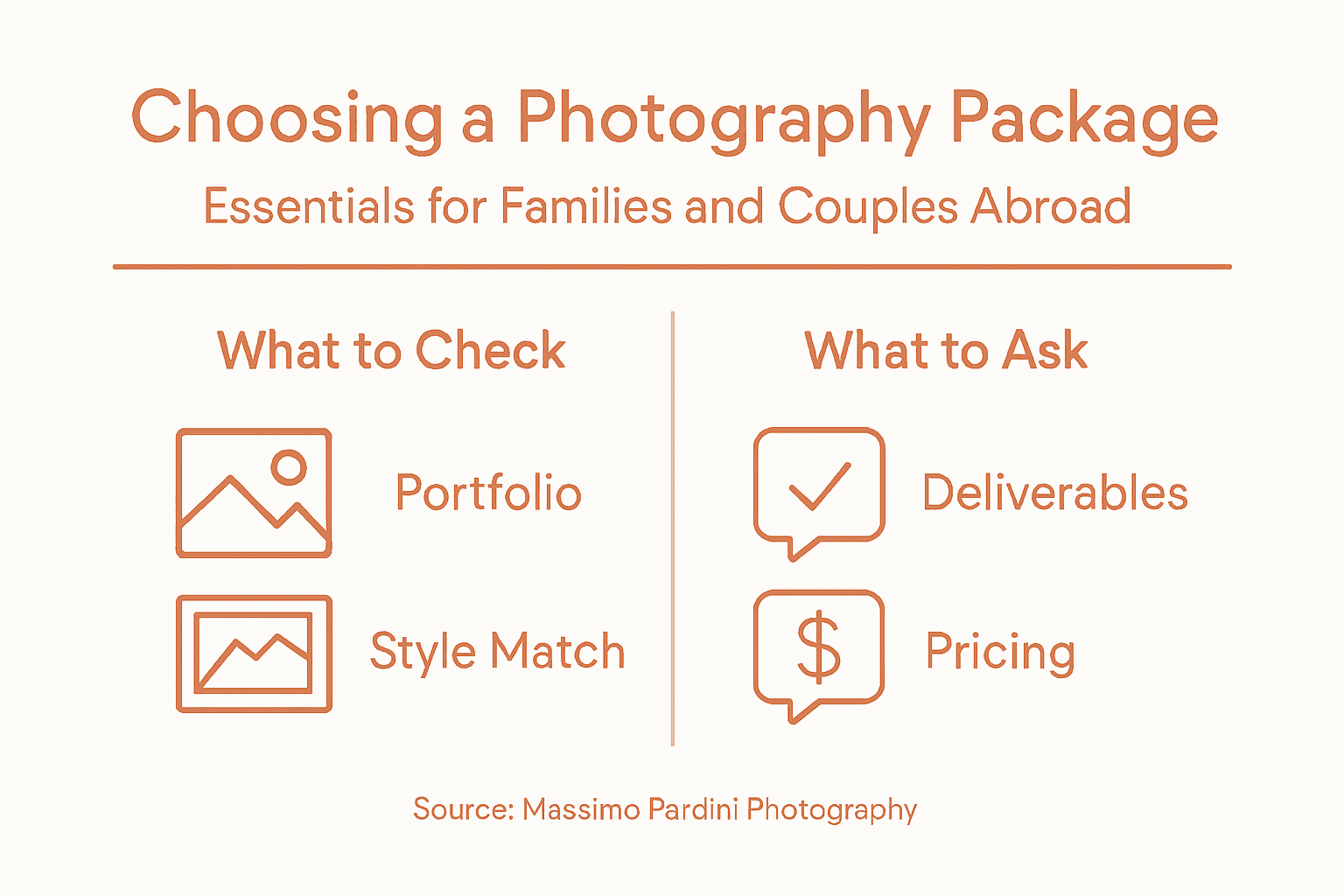 Choosing a Photography Package

Essentials for Families and Couples Abroad

What to Check

Portfolio

Style Match

What to Ask

Deliverables

$

Pricing

Source: Massimo Pardini Photography