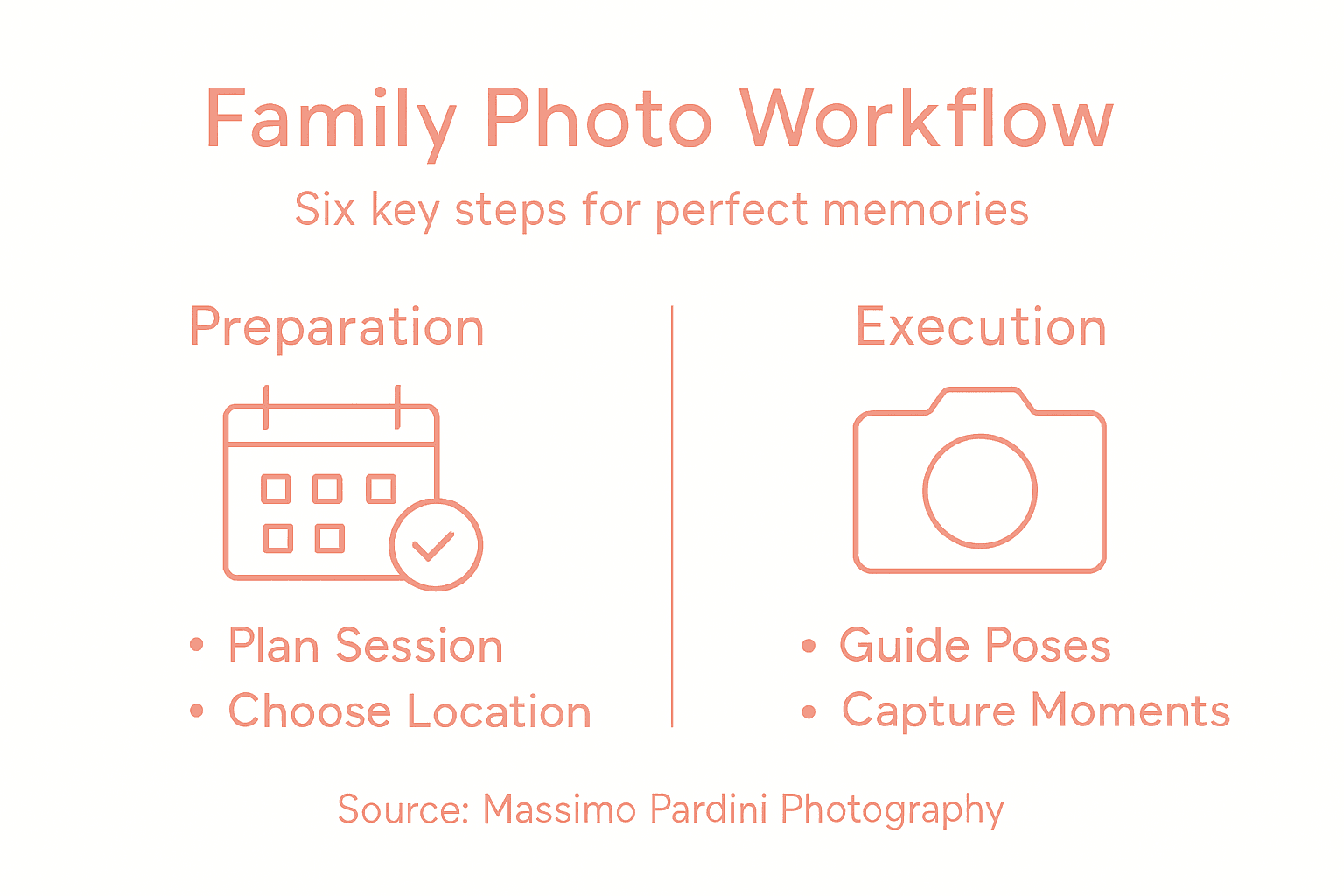 Family Photo Workflow

Six key steps for perfect memories

Preparation

• Plan Session
• Choose Location

Execution

• Guide Poses
• Capture Moments

Source: Massimo Pardini Photography