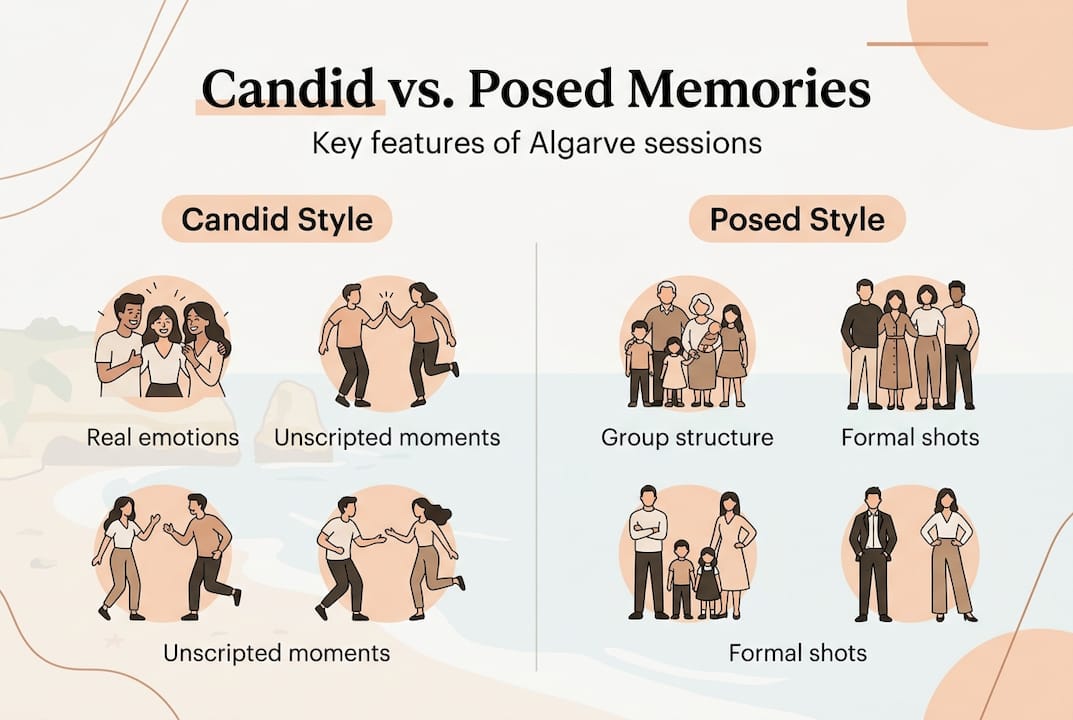 Candid vs. Posed Memories

Key features of Algarve sessions

Candid Style

Real emotions

Unscripted moments

Unscripted moments

Posed Style

Group structure

Formal shots

Formal shots