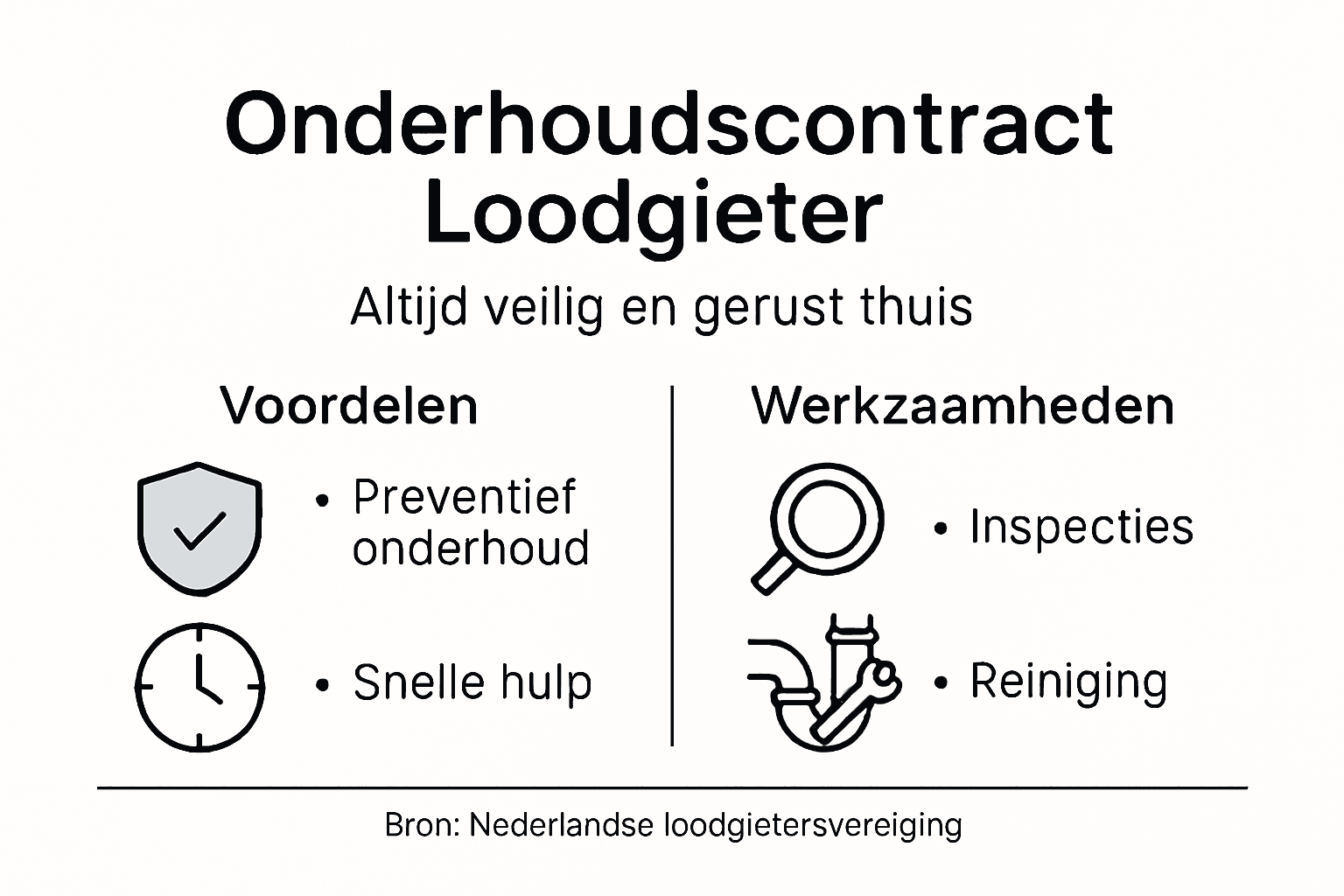 Onderhoudscontract Loodgieter

Altijd veilig en gerust thuis

Voordelen

• Preventief onderhoud

• Snelle hulp

Werkzaamheden

• Inspecties

• Reiniging

Bron: Nederlandse loodgietersvereiging