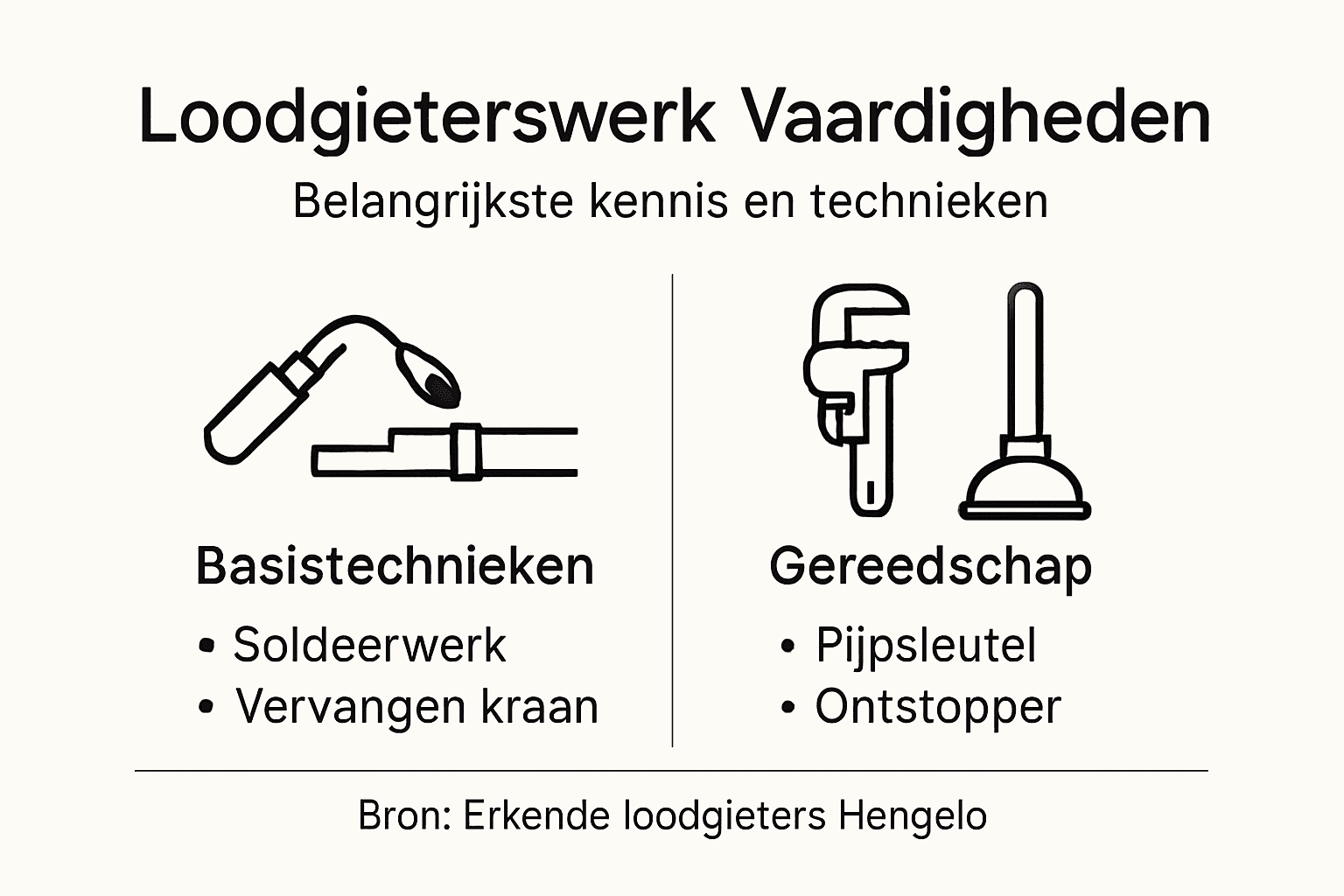 Loodgieterswerk Vaardigheden

Belangrijkste kennis en technieken

Basistechnieken

• Soldeerwerk
• Vervangen kraan

Gereedschap

• Pijpsleutel
• Ontstopper

Bron: Erkende loodgieters Hengelo