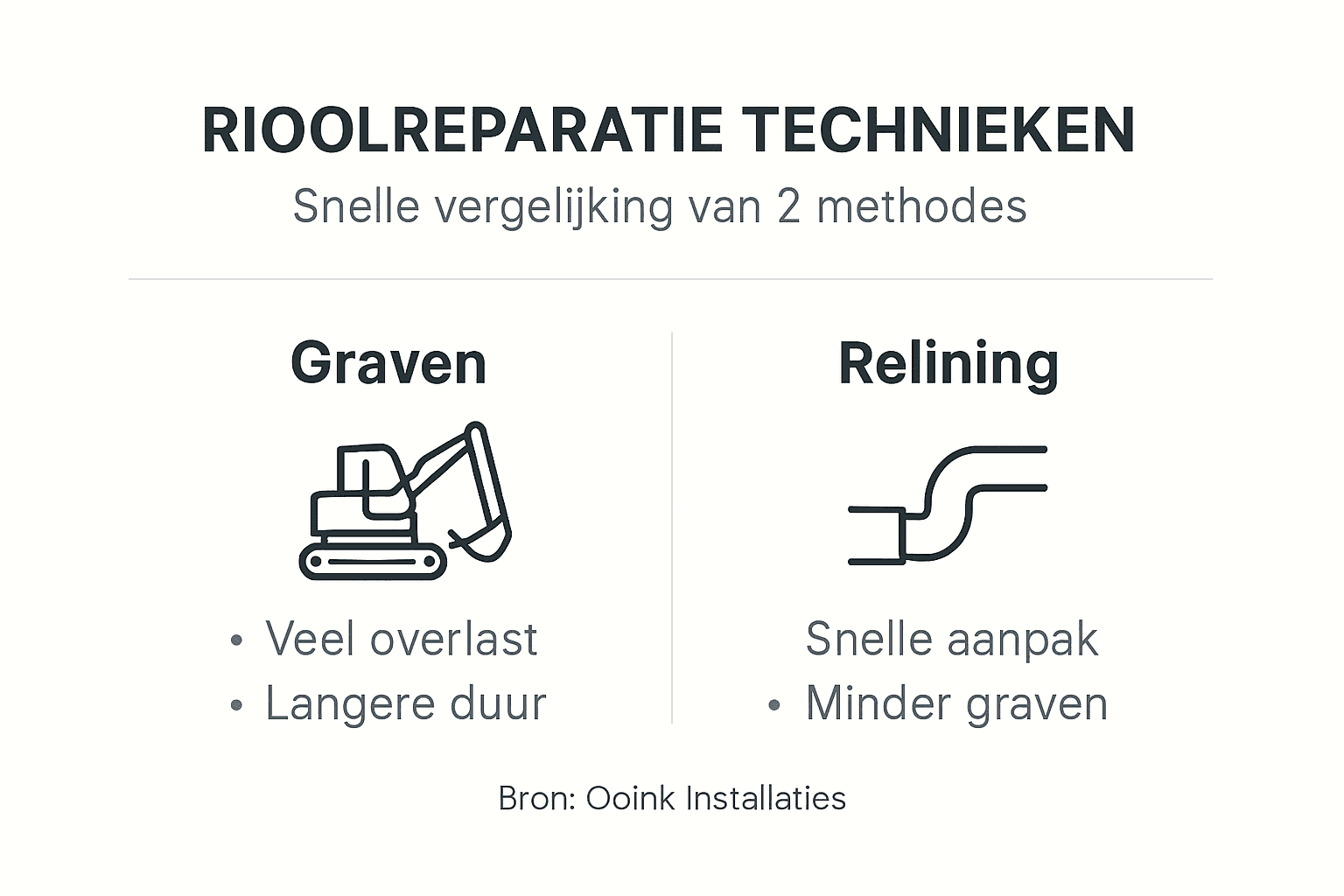 RIOOLREPARATIE TECHNIEKEN

Snelle vergelijking van 2 methodes

Graven

• Veel overlast
• Langere duur

Relining

Snelle aanpak
• Minder graven

Bron: Ooink Installaties