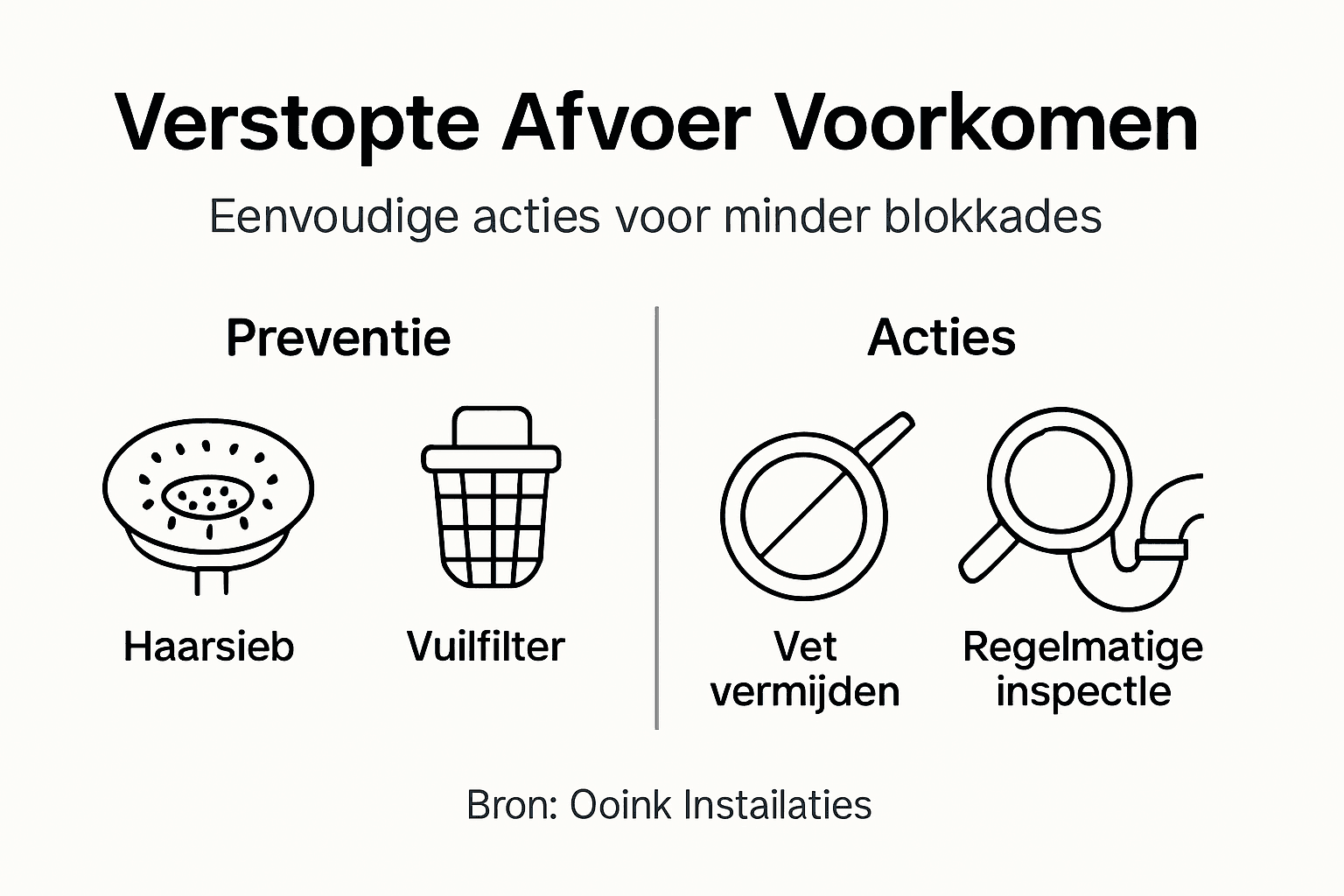 Verstopte Afvoer Voorkomen

Eenvoudige acties voor minder blokkades

Preventie

Haarsieb

Vuilfilter

Acties

Vet vermijden

Regelmatige inspectle

Bron: Ooink Instailaties