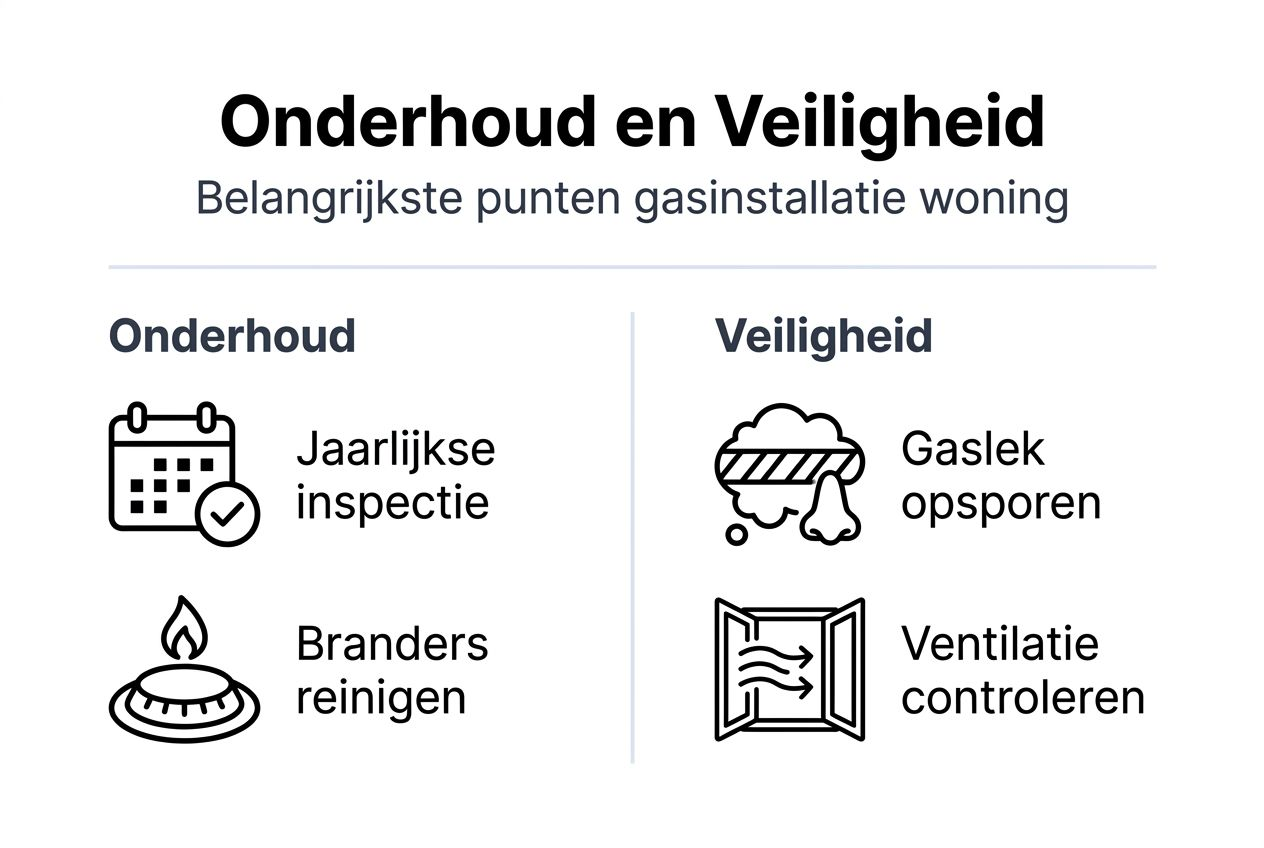 Onderhoud en Veiligheid
Belangrijkste punten gasinstallatie woning

Onderhoud

Jaarlijkse inspectie

Branders reinigen

Veiligheid

Gaslek opsporen

Ventilatie controleren