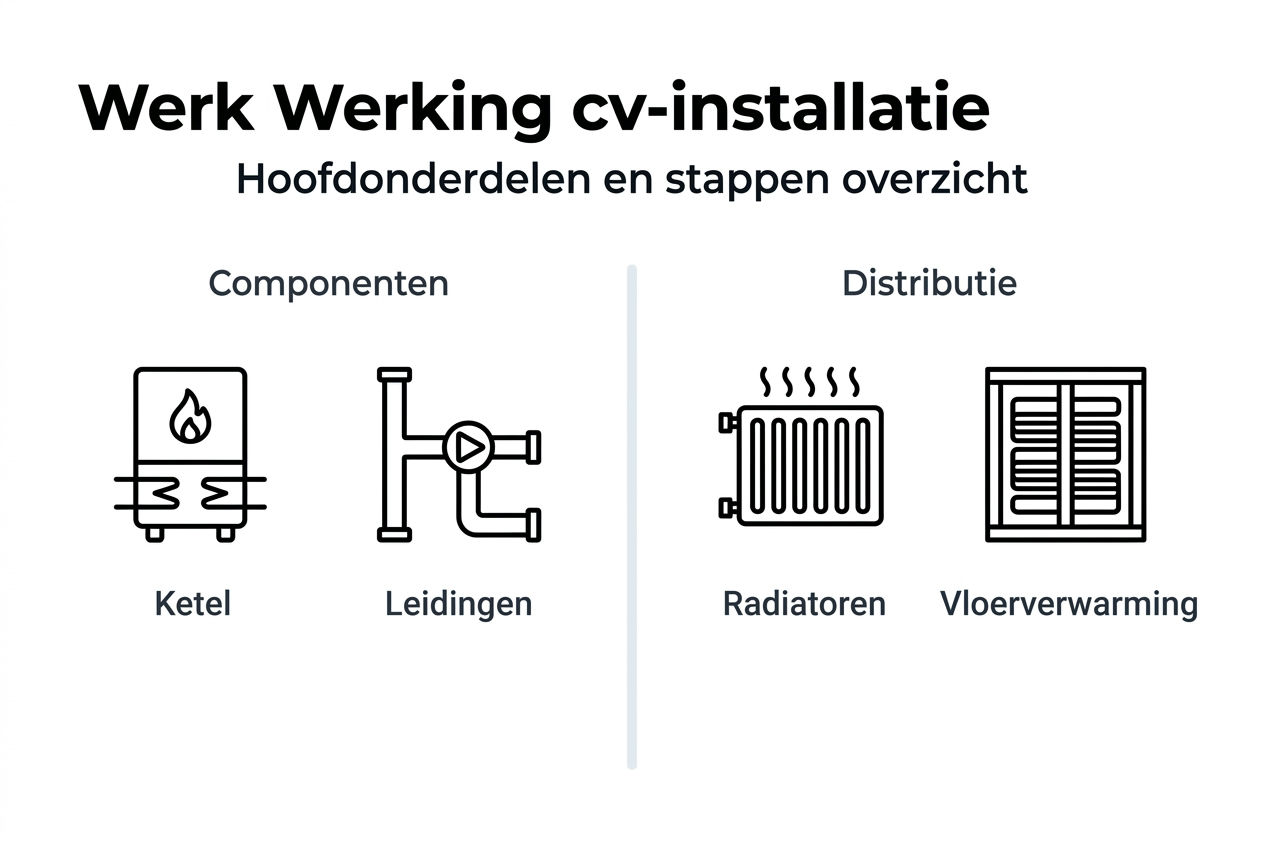 Werk Werking cv-installatie

Hoofdonderdelen en stappen overzicht

Componenten

Ketel

Leidingen

Distributie

Radiatoren

Vloerverwarming