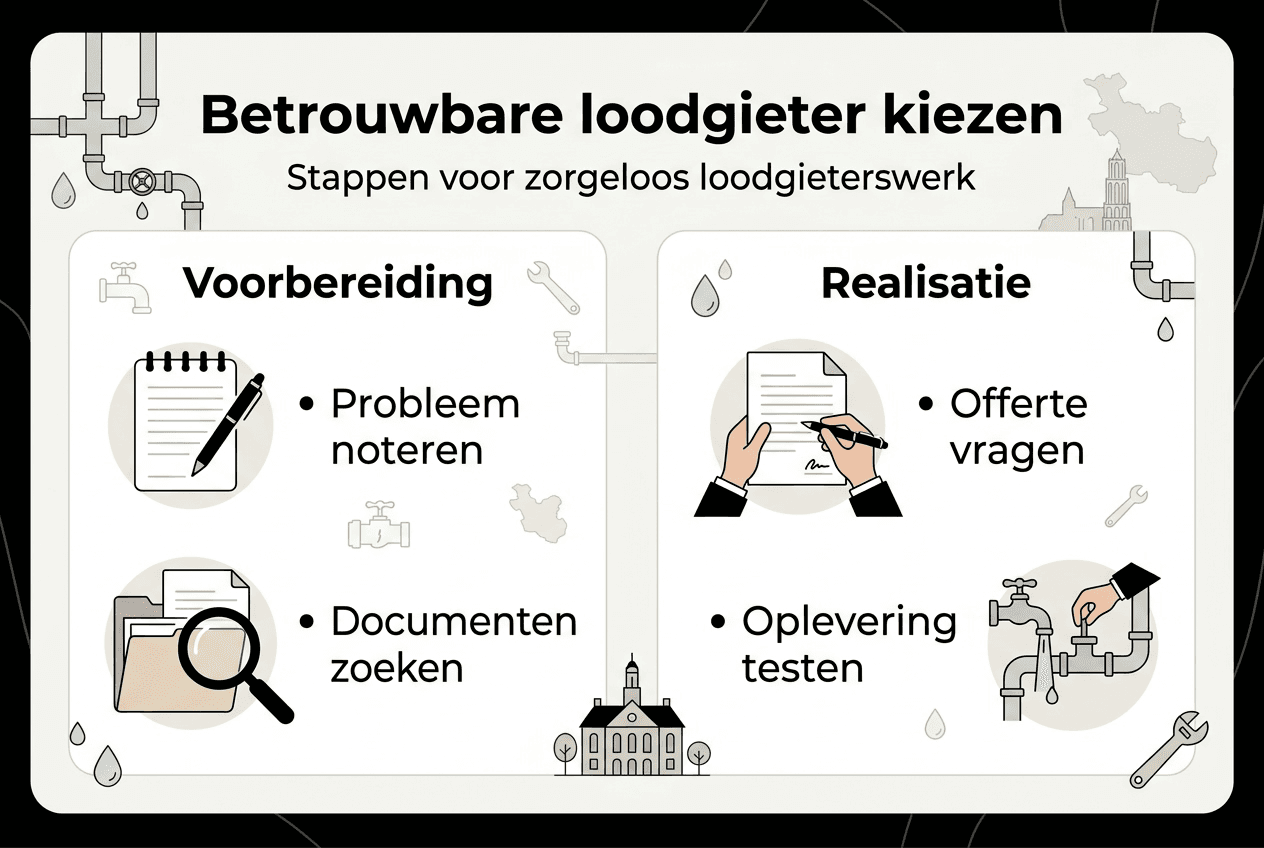 Betrouwbare loodgieter kiezen

Stappen voor zorgeloos loodgieterswerk

Voorbereiding

• Probleem noteren

• Documenten zoeken

Realisatie

• Offerte vragen

• Oplevering testen