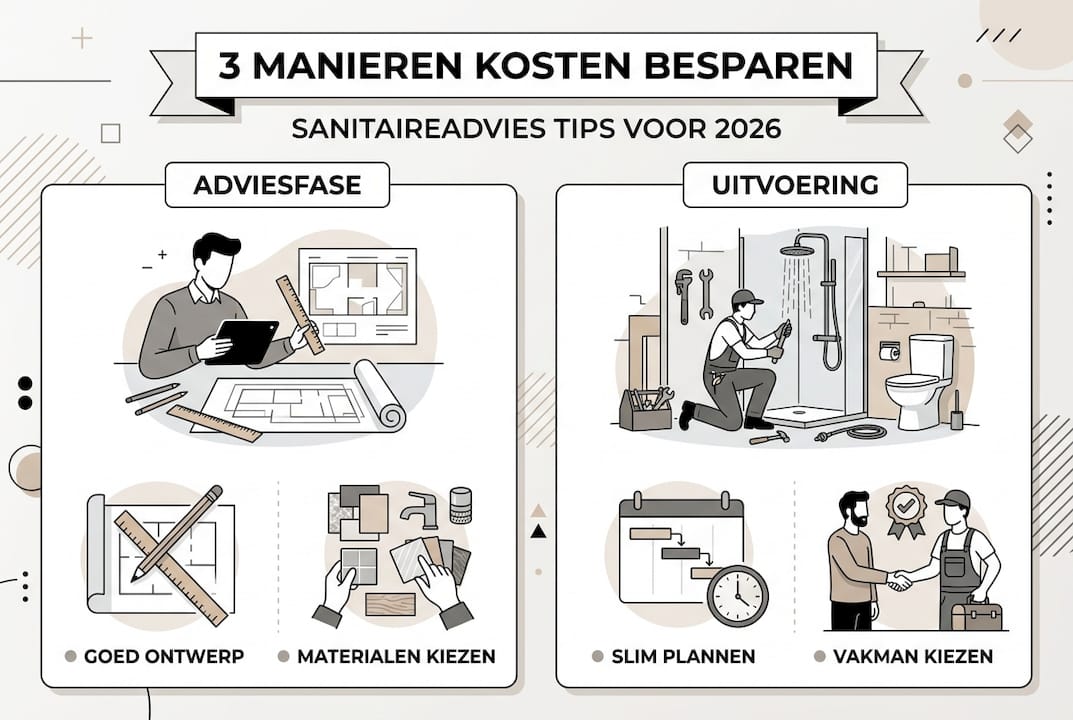 3 MANIEREN KOSTEN BESPAREN

SANITAIREADVIES TIPS VOOR 2026

ADVIESFASE

GOED ONTWERP

MATERIALEN KIEZEN

UITVOERING

SLIM PLANNEN

VAKMAN KIEZEN