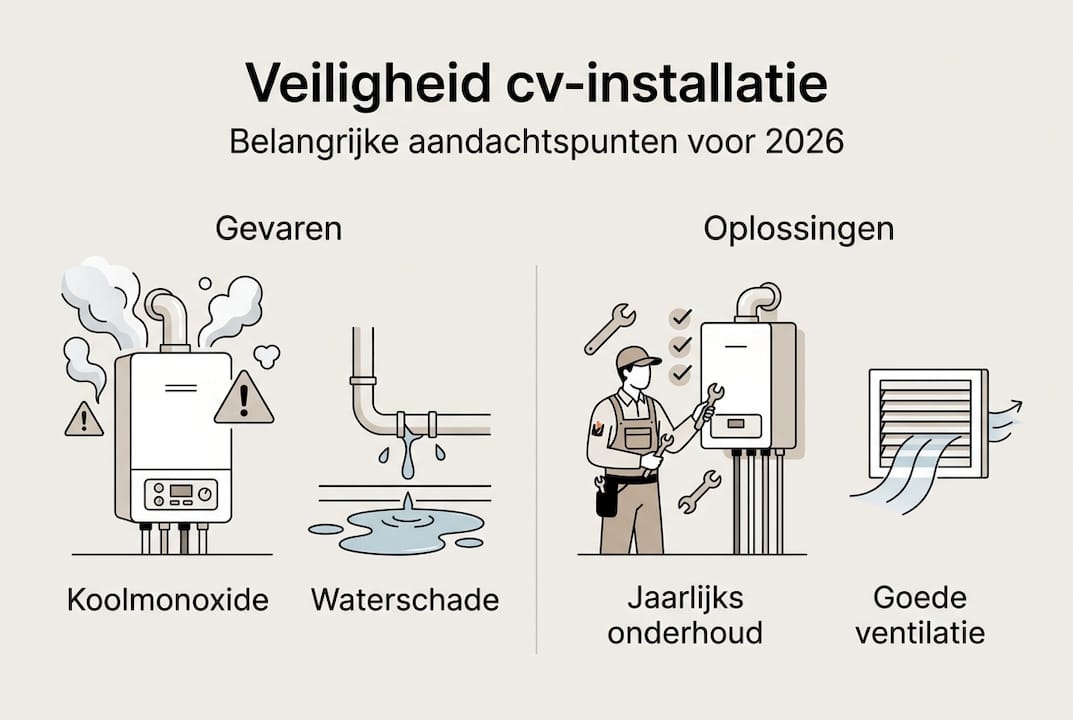 Veiligheid cv-installatie

Belangrijke aandachtspunten voor 2026

Gevaren

Koolmonoxide

Waterschade

Oplossingen

Jaarlijks onderhoud

Goede ventilatie