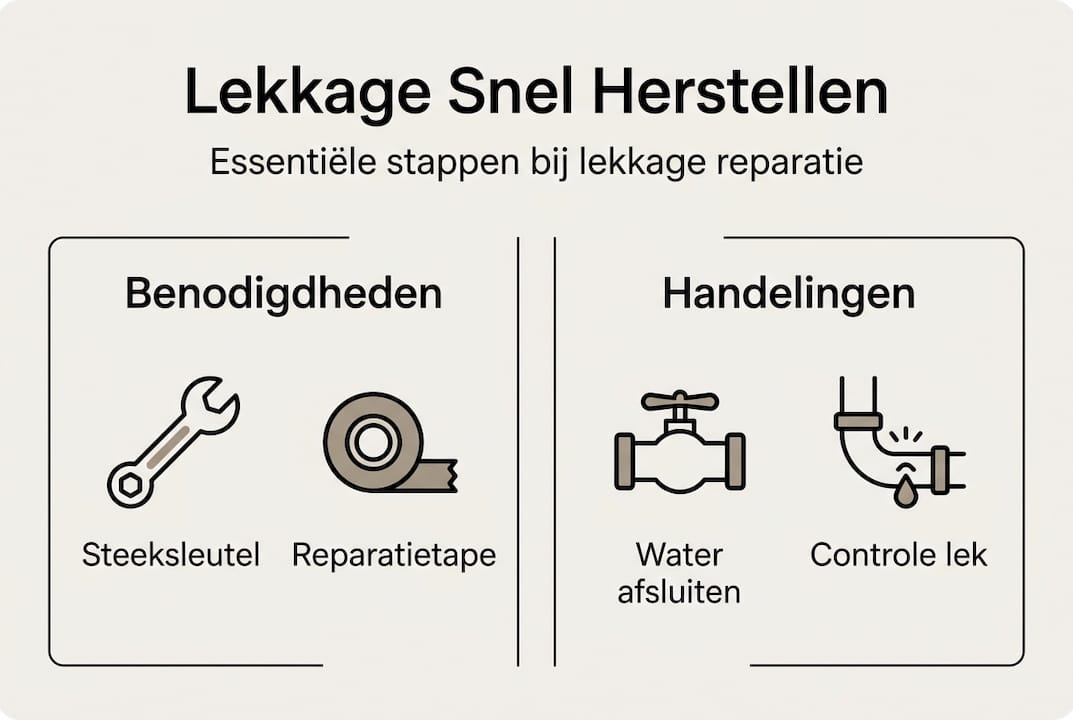 Lekkage Snel Herstellen

Essentiële stappen bij lekkage reparatie

Benodigdheden

Steeksleutel

Reparatietape

Handelingen

Water afsluiten

Controle lek