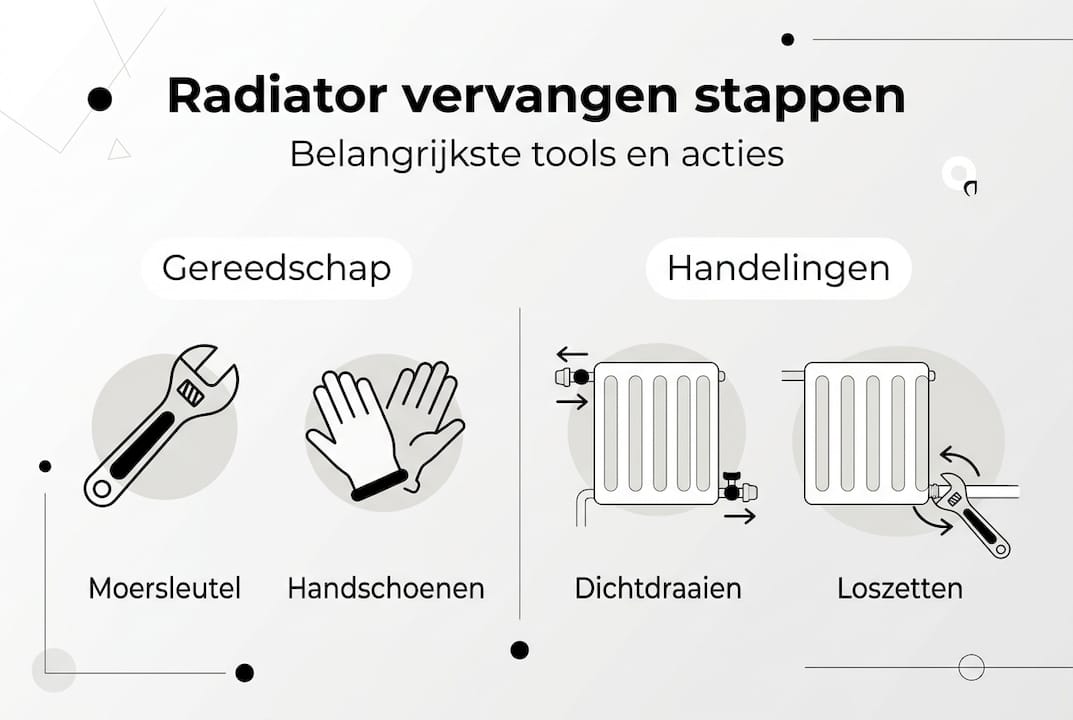 Radiator vervangen stappen
Belangrijkste tools en acties

Gereedschap

Moersleutel

Handschoenen

Handelingen

Dichtdraaien

Loszetten