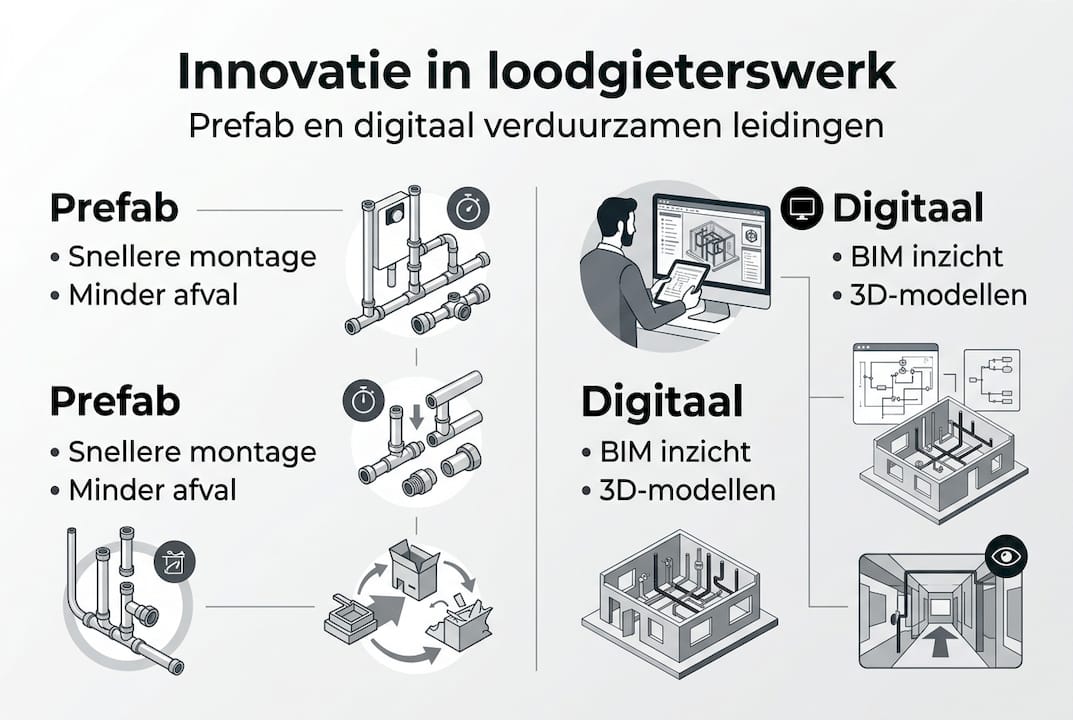 Innovatie in loodgieterswerk

Prefab en digitaal verduurzamen leidingen

Prefab
• Snellere montage
• Minder afval

Prefab
• Snellere montage
• Minder afval

Digitaal
• BIM inzicht
• 3D-modellen

Digitaal
• BIM inzicht
• 3D-modellen