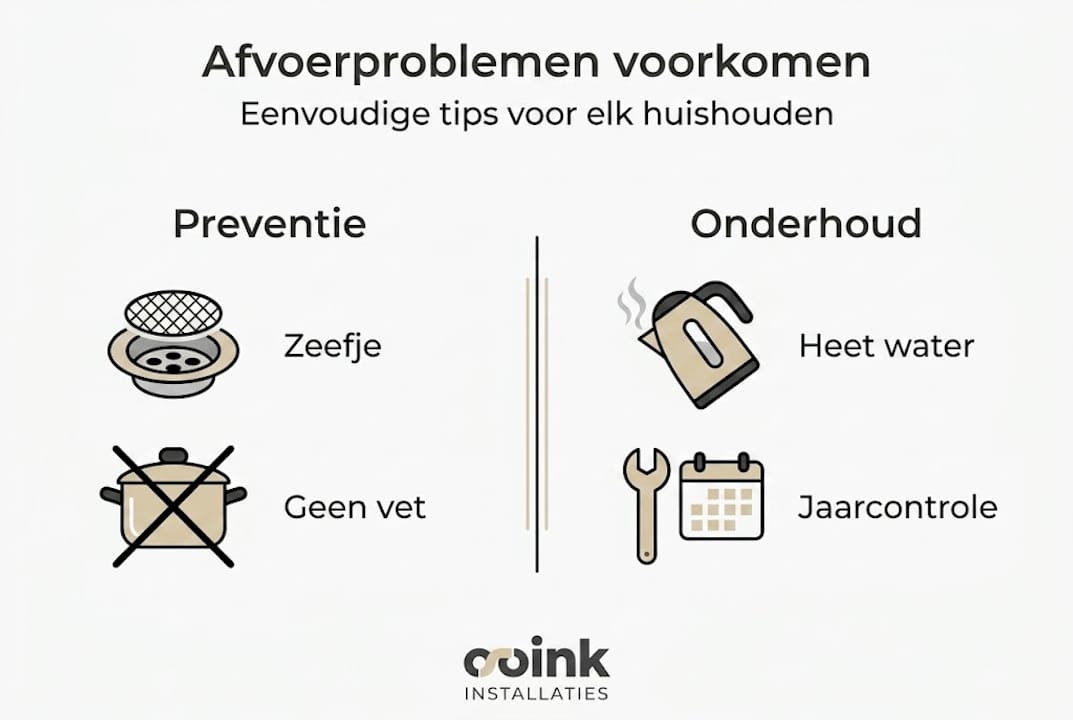 Afvoerproblemen voorkomen

Eenvoudige tips voor elk huishouden

Preventie

Zeefje

Geen vet

Onderhoud

Heet water

Jaarcontrole

ooink
INSTALLATIES