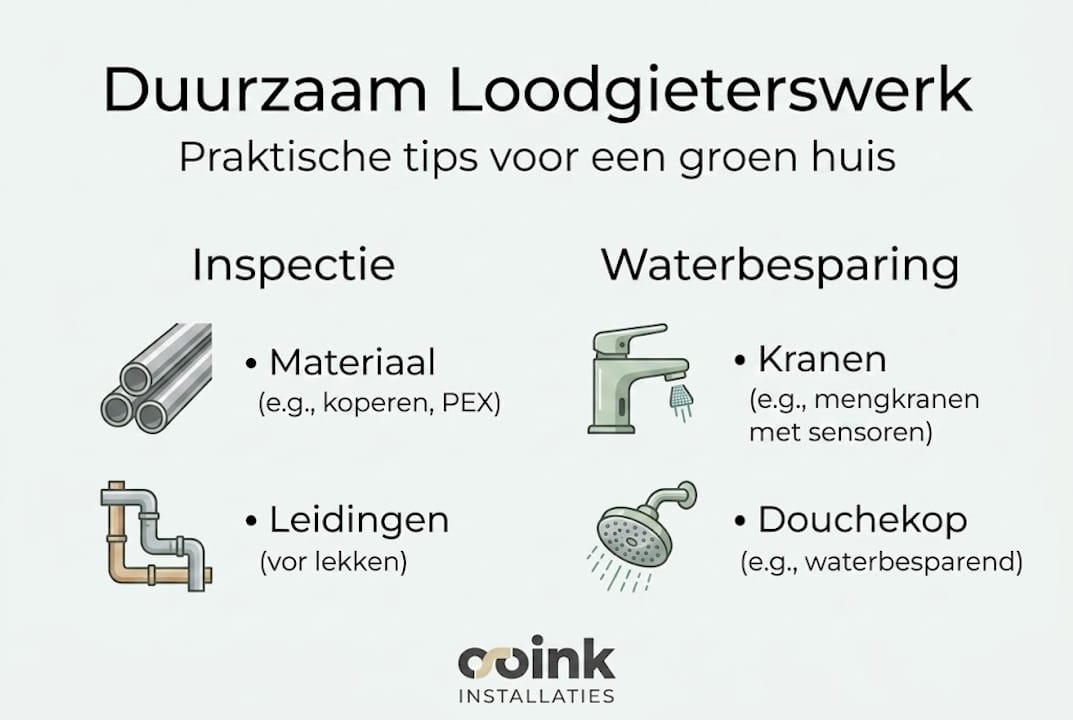 Duurzaam Loodgieterswerk
Praktische tips voor een groen huis

Inspectie

• Materiaal
(e.g., koperen, PEX)

• Leidingen
(vor lekken)

Waterbesparing

• Kranen
(e.g., mengkranen met sensoren)

• Douchekop
(e.g., waterbesparend)

ooink
INSTALLATIES