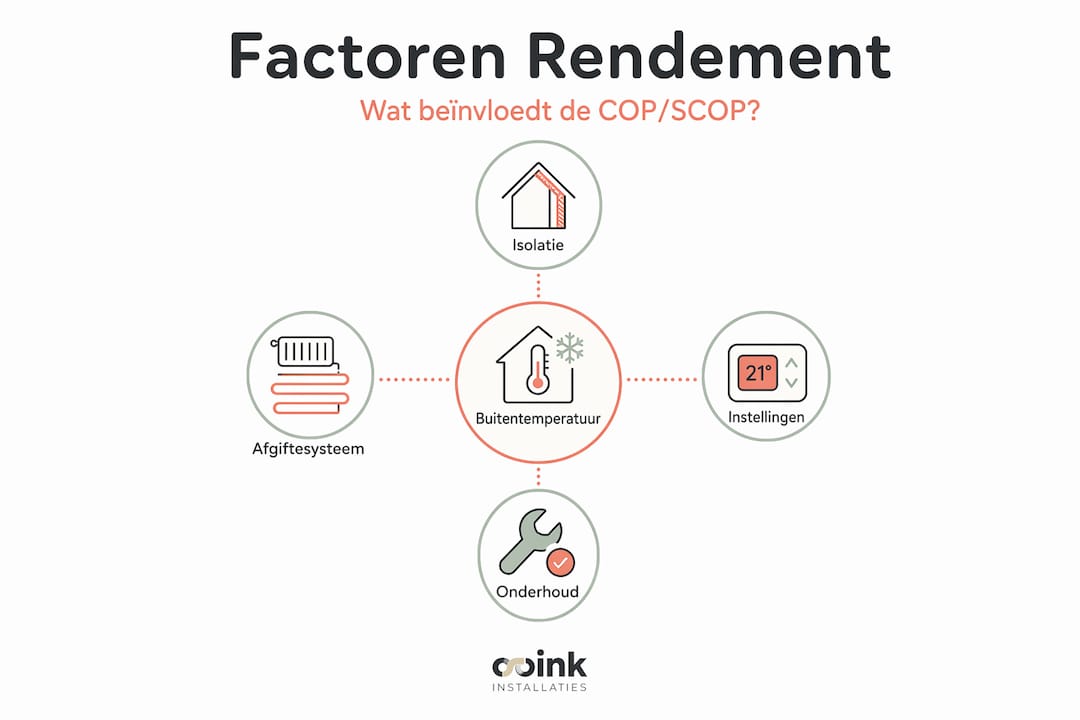 Factoren Rendement

Wat beïnvloedt de COP/SCOP?

Isolatie

Afgiftesysteem

Buitentemperatuur

21°

Instellingen

Onderhoud

ooink
INSTALLATIES