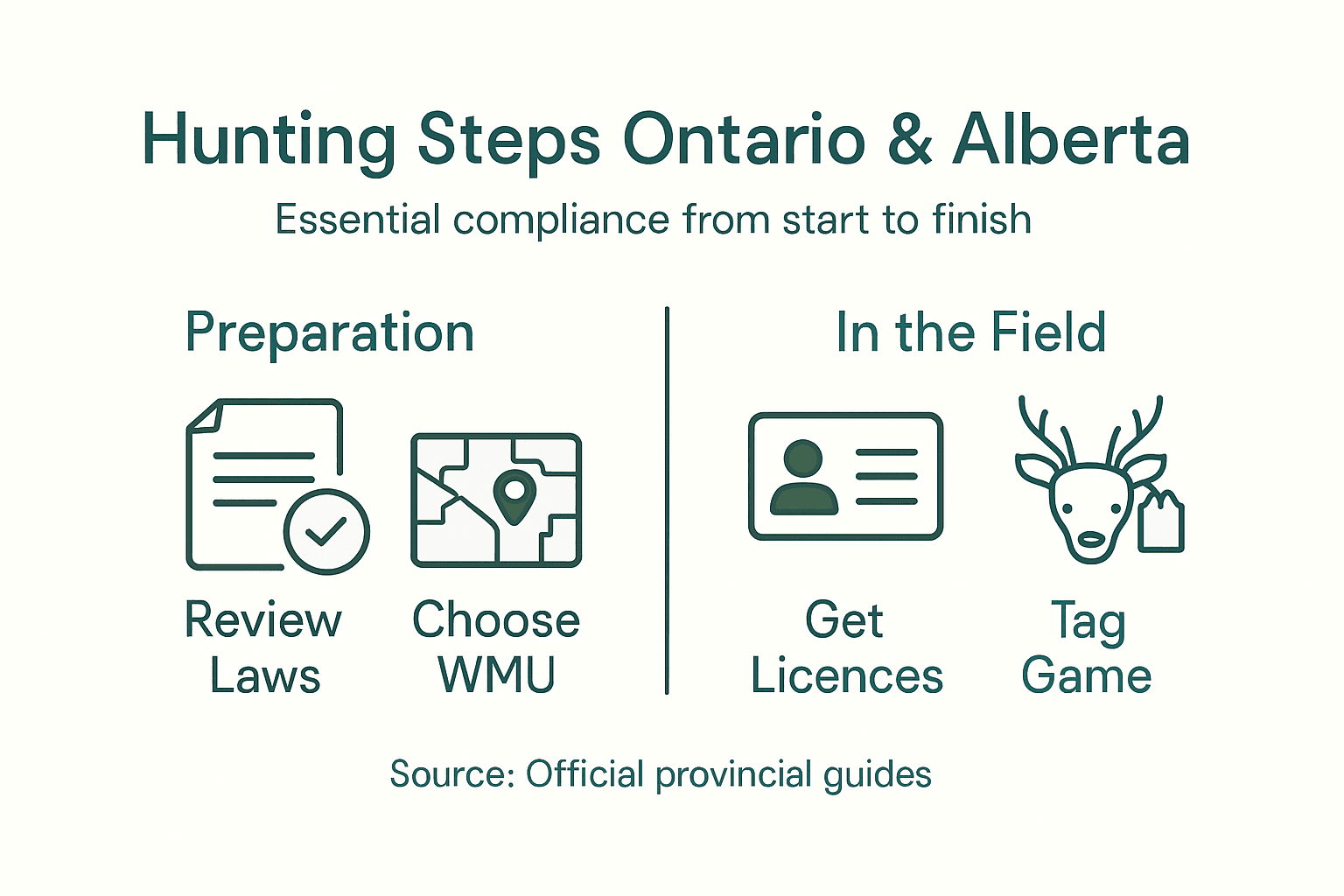 Hunting Steps Ontario & Alberta

Essential compliance from start to finish

Preparation

Review Laws

Choose WMU

In the Field

Get Licences

Tag Game

Source: Official provincial guides