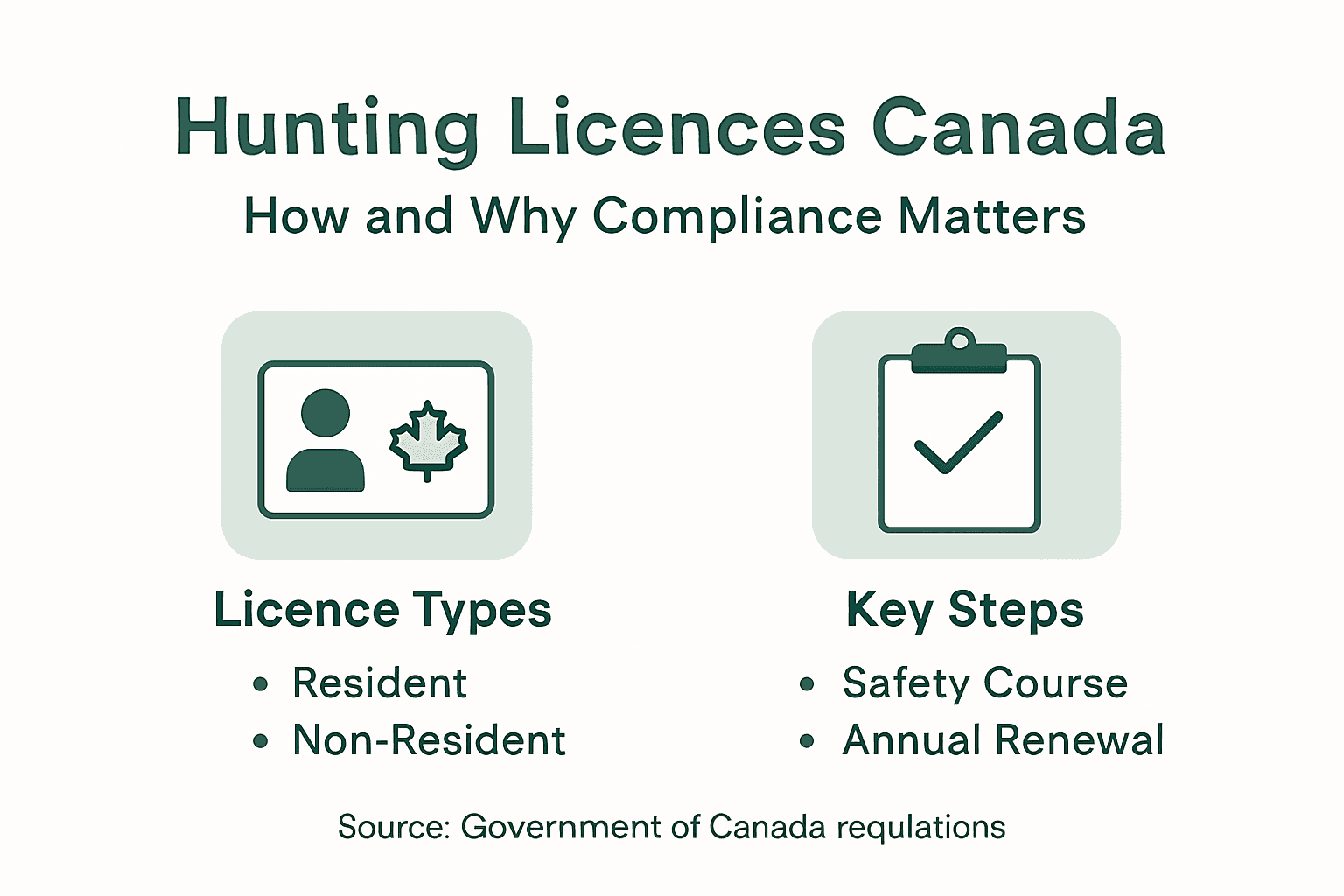 Hunting Licences Canada
How and Why Compliance Matters

Licence Types
• Resident
• Non-Resident

Key Steps
• Safety Course
• Annual Renewal

Source: Government of Canada requlations