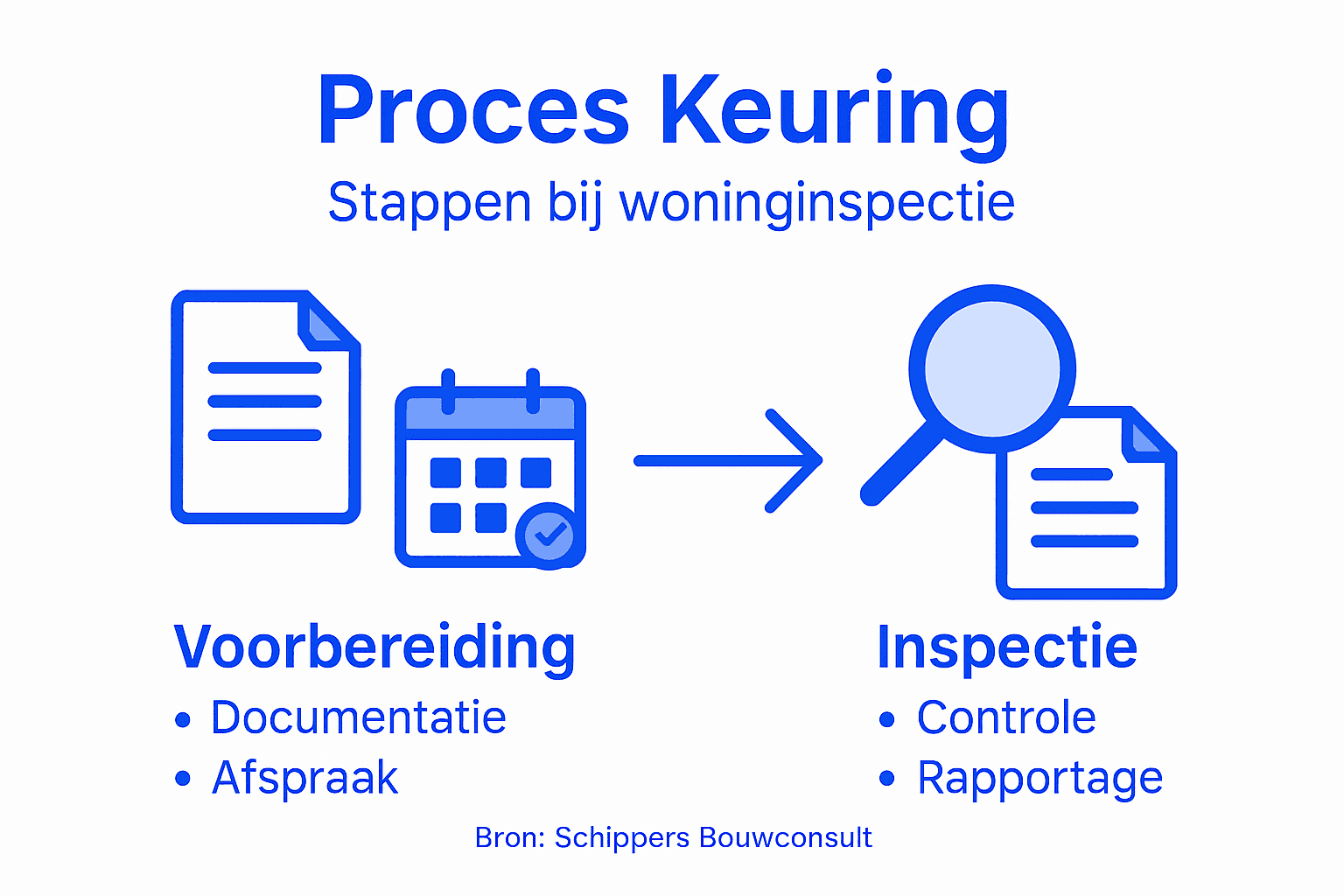 Proces Keuring

Stappen bij woninginspectie

Voorbereiding

• Documentatie
• Afspraak

Inspectie

• Controle
• Rapportage

Bron: Schippers Bouwconsult