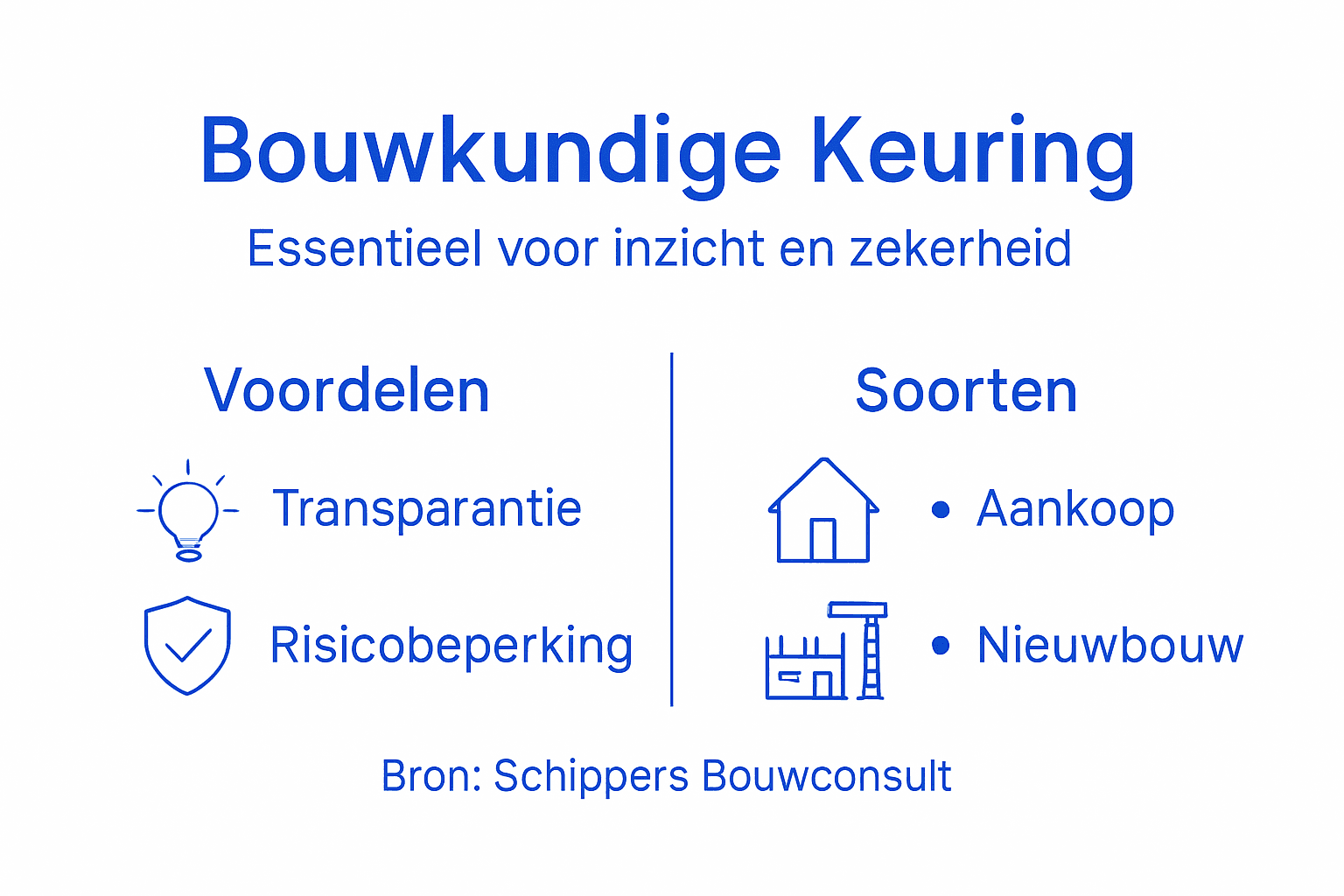 Bouwkundige Keuring

Essentieel voor inzicht en zekerheid

Voordelen

Transparantie

Risicobeperking

Soorten

• Aankoop

• Nieuwbouw

Bron: Schippers Bouwconsult