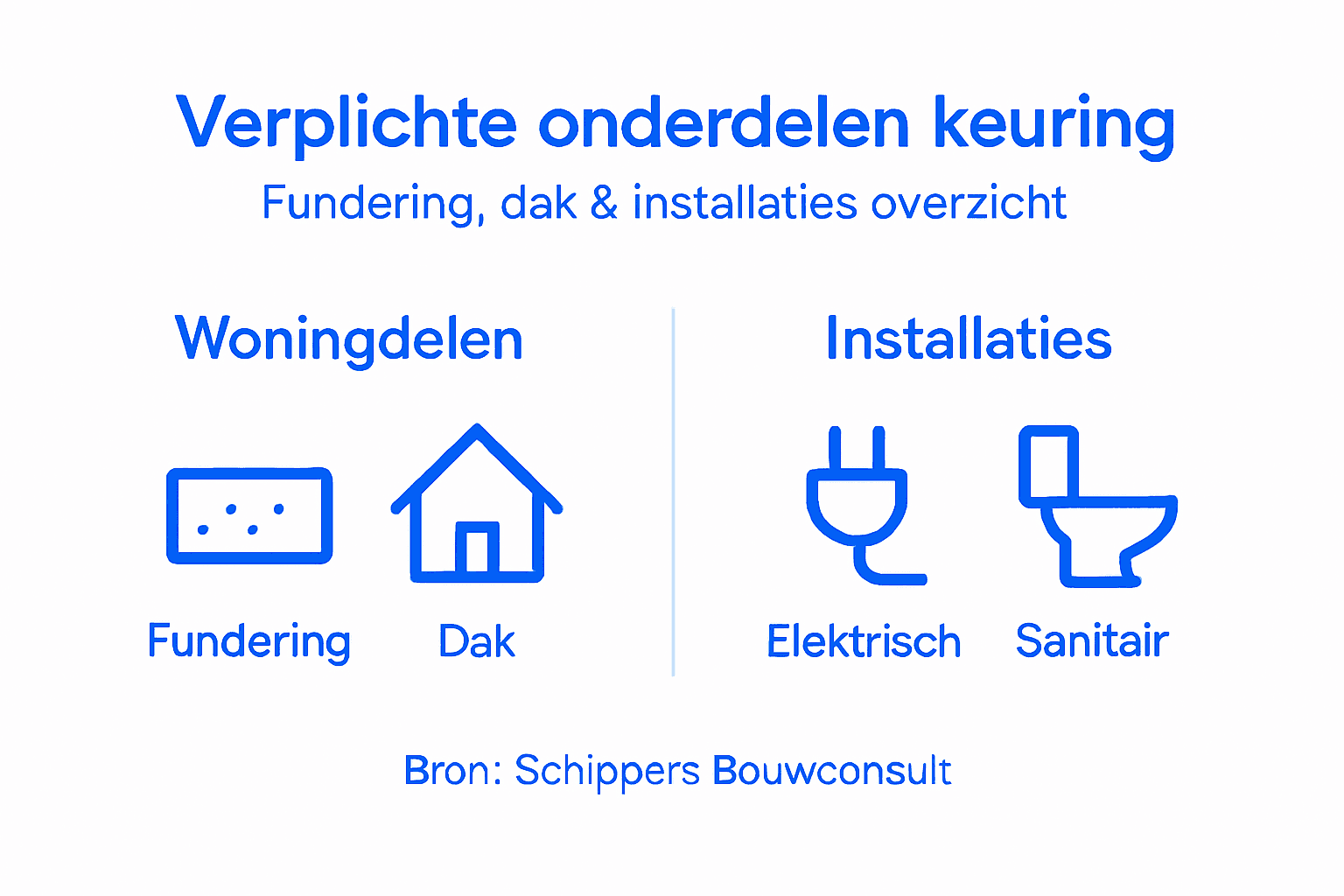 Verplichte onderdelen keuring
Fundering, dak & installaties overzicht

Woningdelen

Fundering

Dak

Installaties

Elektrisch

Sanitair

Bron: Schippers Bouwconsult