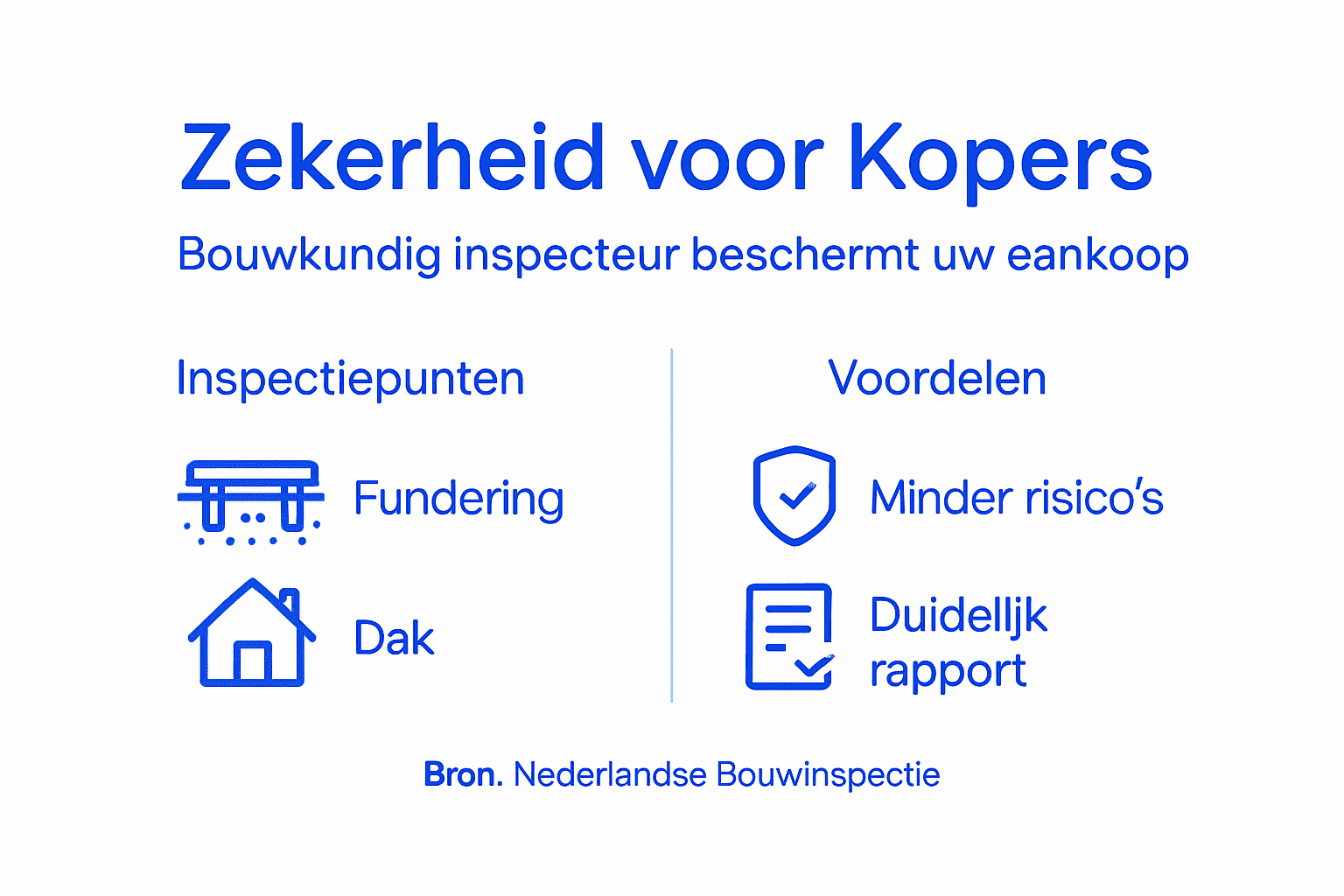 Zekerheid voor Kopers

Bouwkundig inspecteur beschermt uw eankoop

Inspectiepunten

Fundering

Dak

Voordelen

Minder risico's

Duidelljk rapport

Bron. Nederlandse Bouwinspectie